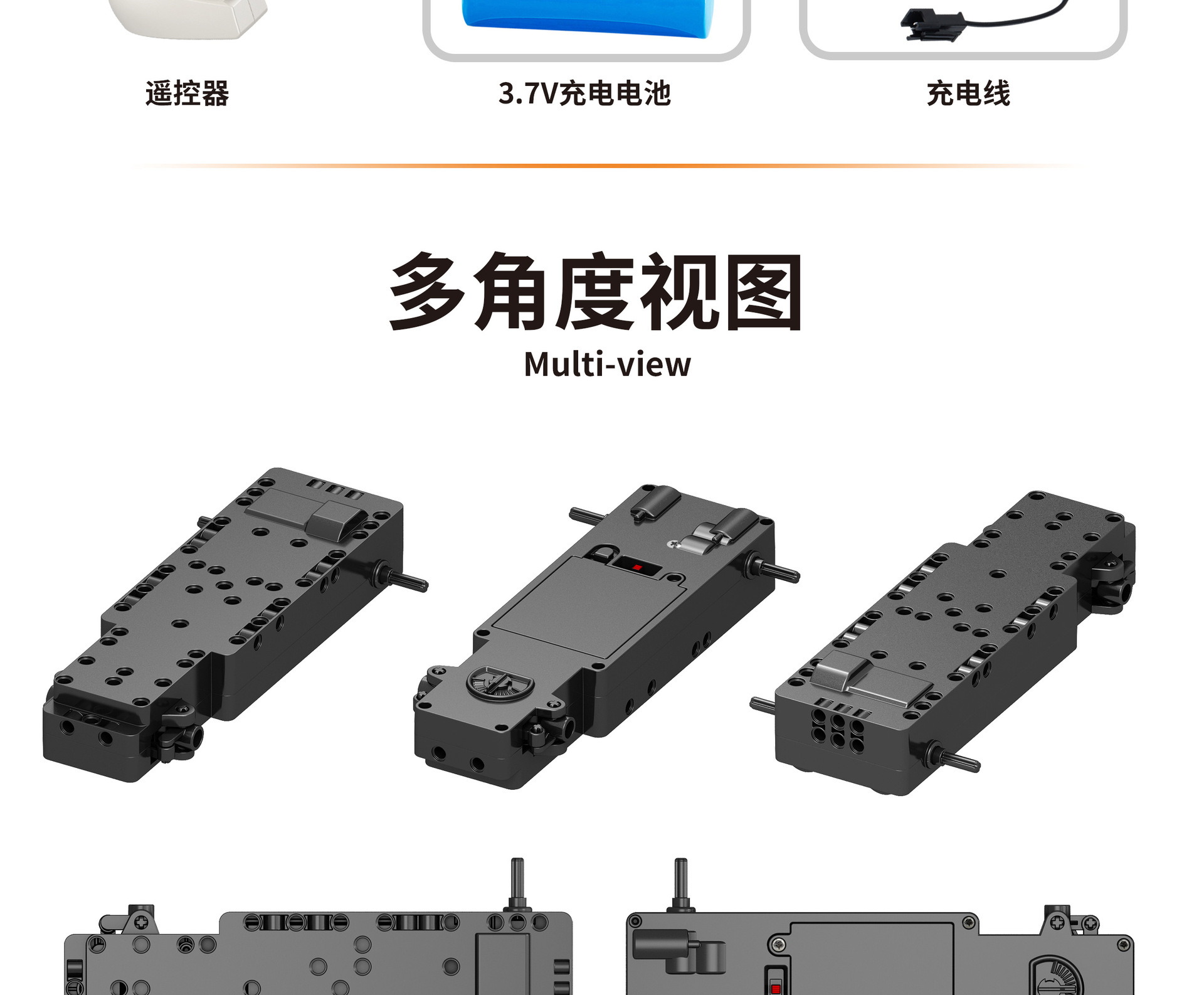 遥控器

3.7V充电电池

充电线

多角度视图

Multi-view