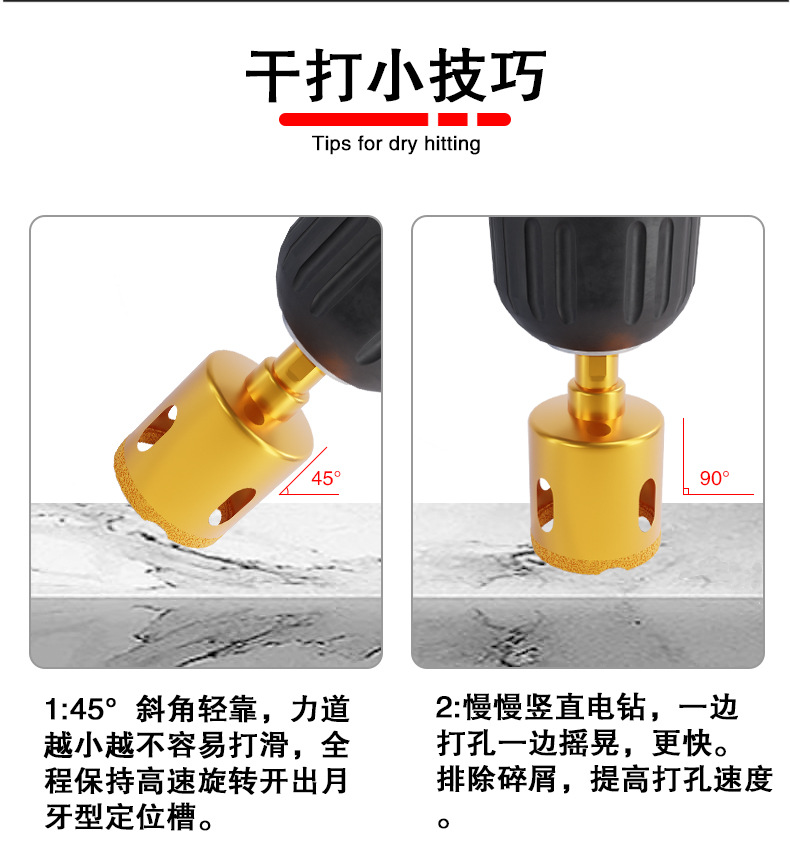 干打小技巧

Tips for dry hitting

45°

90°

1:45° 斜角轻靠，力道越小越不容易打滑，全程保持高速旋转开出月牙型定位槽。

2:慢慢竖直电钻，一边打孔一边摇晃，更快。排除碎屑，提高打孔速度。