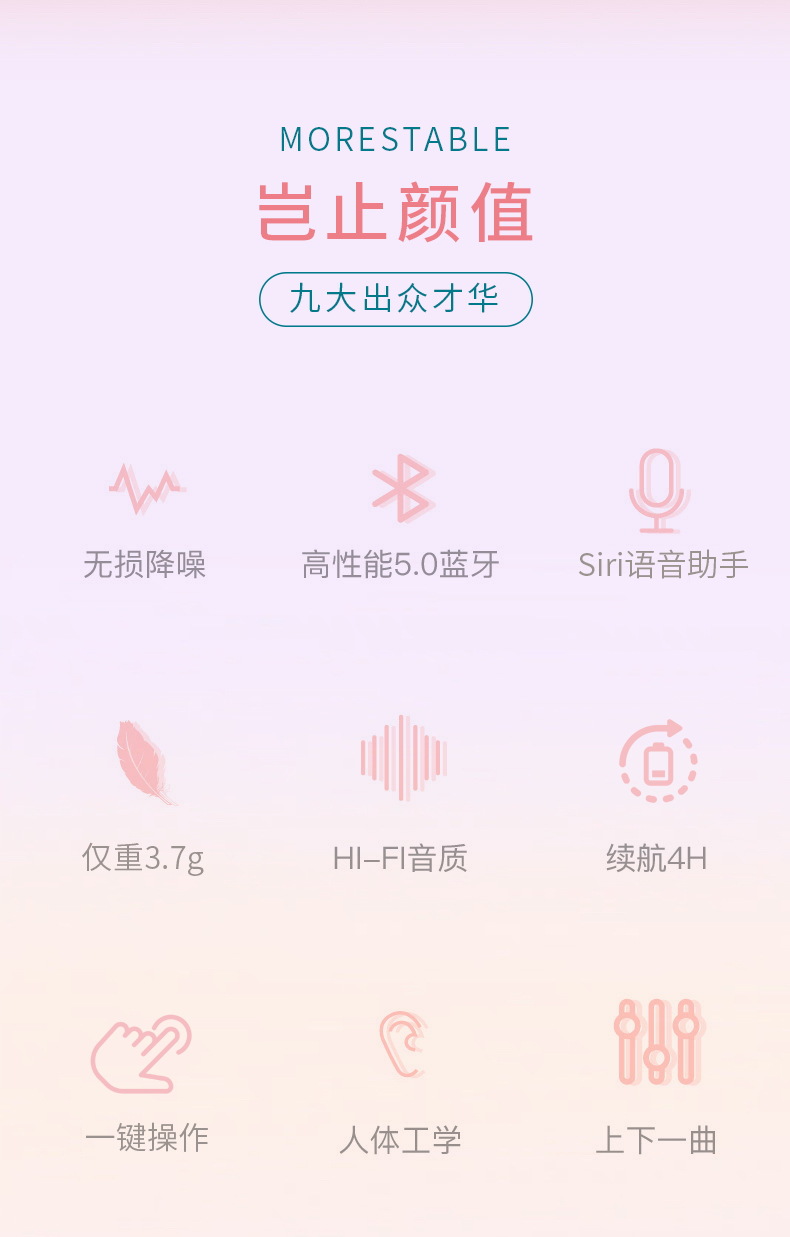 MORESTABLE

岂止颜值

九大出众才华

无损降噪

高性能5.0蓝牙

Siri语音助手

仅重3.7g

HI–FI音质

续航4H

一键操作

人体工学

上下一曲