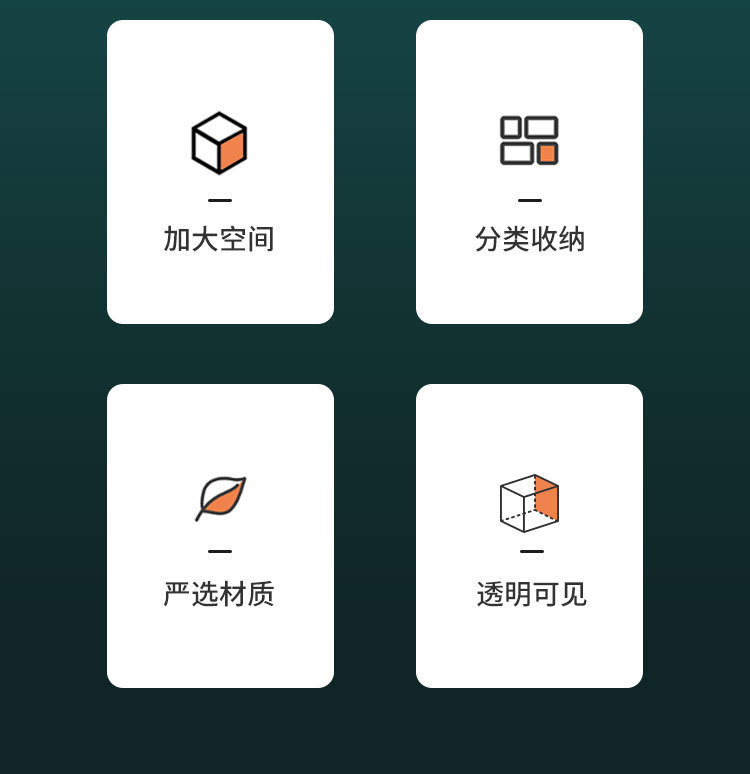 加大空间

分类收纳

严选材质

透明可见