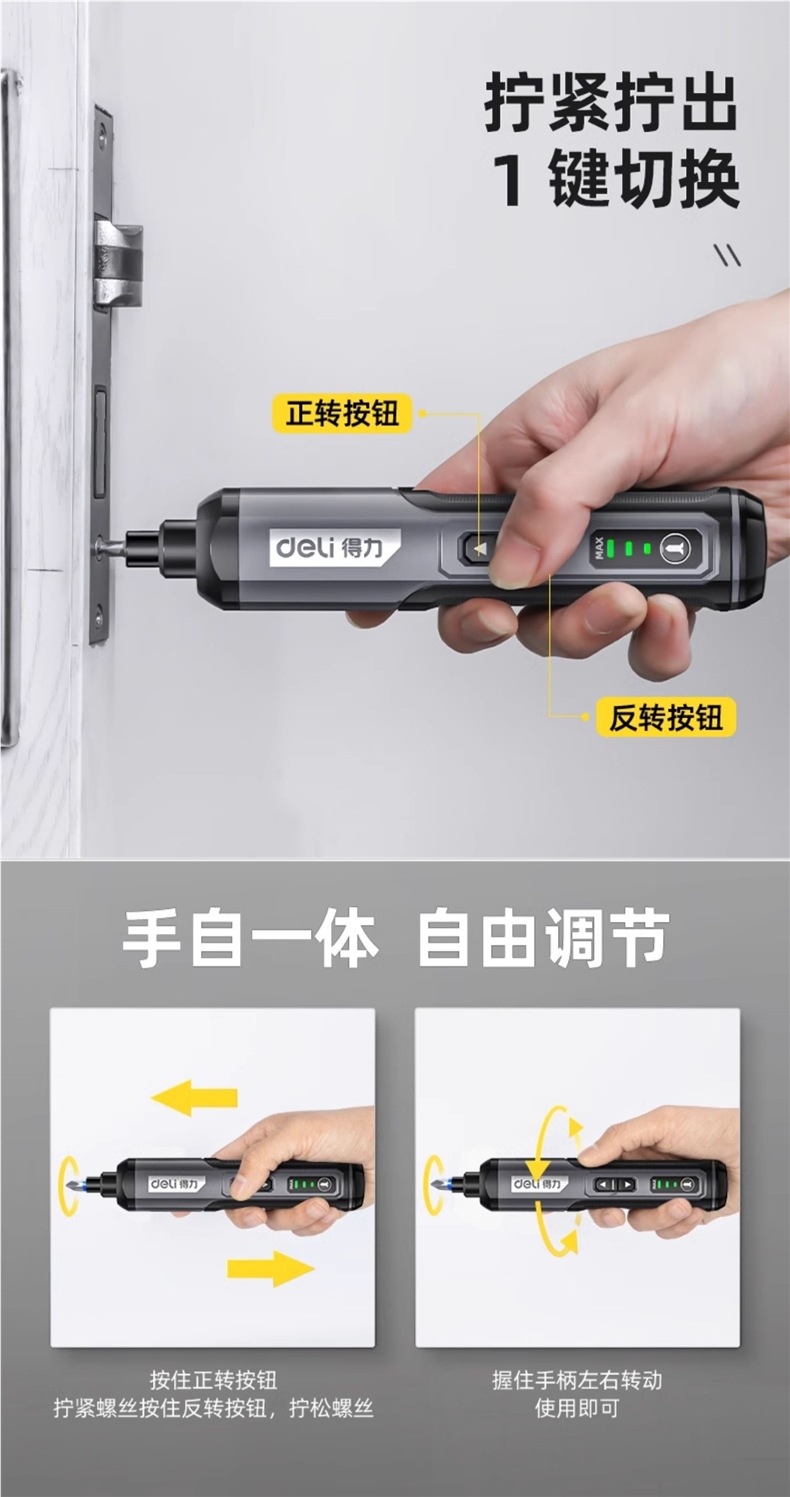 拧紧拧出
1 键切换

正转按钮

deli 得力

MAX

反转按钮

手自一体 自由调节

deli 得力

按住正转按钮
拧紧螺丝按住反转按钮，拧松螺丝

deli 得力

握住手柄左右转动
使用即可