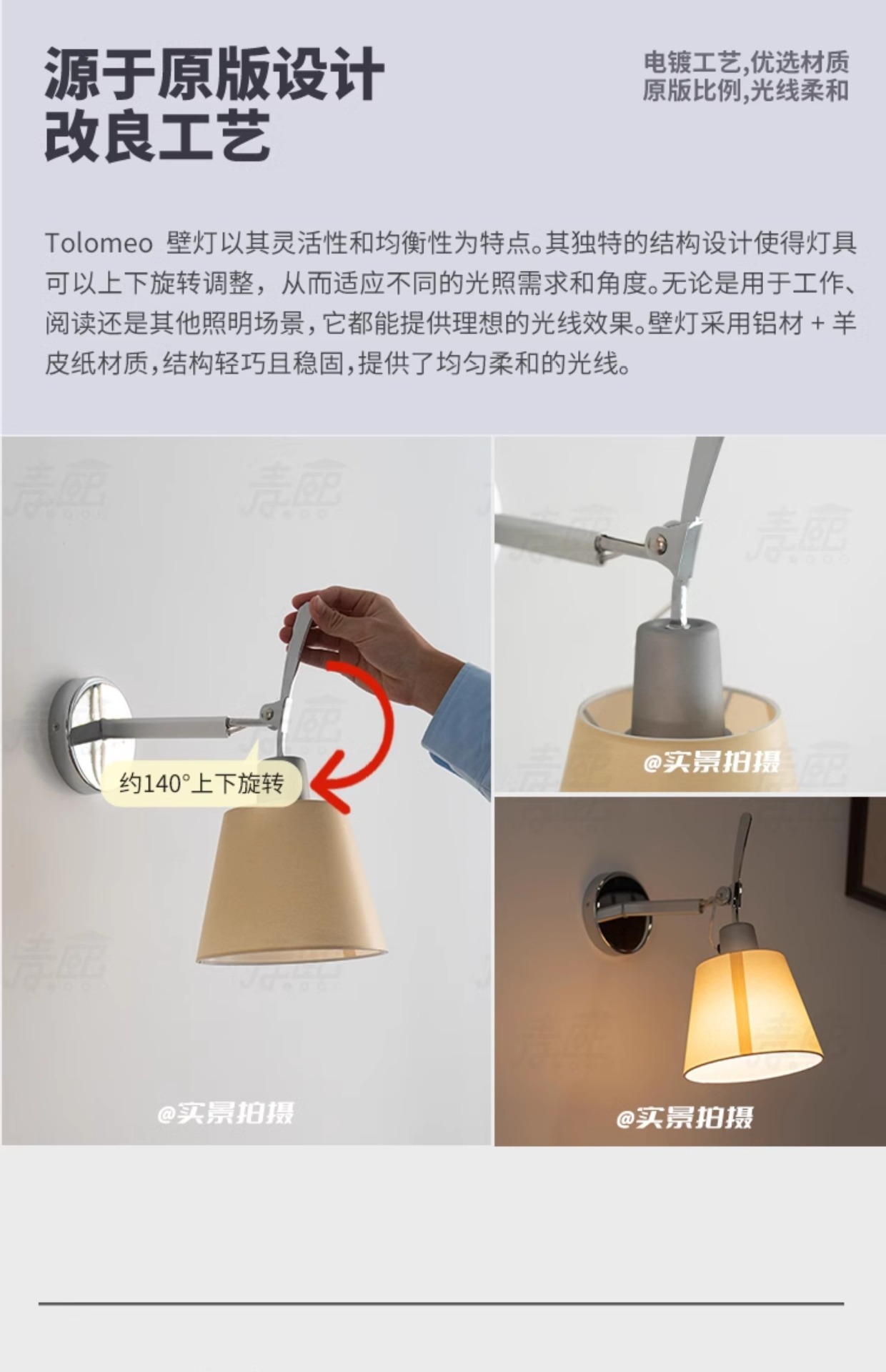 源于原版设计
改良工艺

电镀工艺,优选材质
原版比例,光线柔和

Tolomeo 壁灯以其灵活性和均衡性为特点。其独特的结构设计使得灯具可以上下旋转调整，从而适应不同的光照需求和角度。无论是用于工作、阅读还是其他照明场景，它都能提供理想的光线效果。壁灯采用铝材 + 羊皮纸材质，结构轻巧且稳固，提供了均匀柔和的光线。

约140°上下旋转

@实景拍摄

@实景拍摄

@实景拍摄