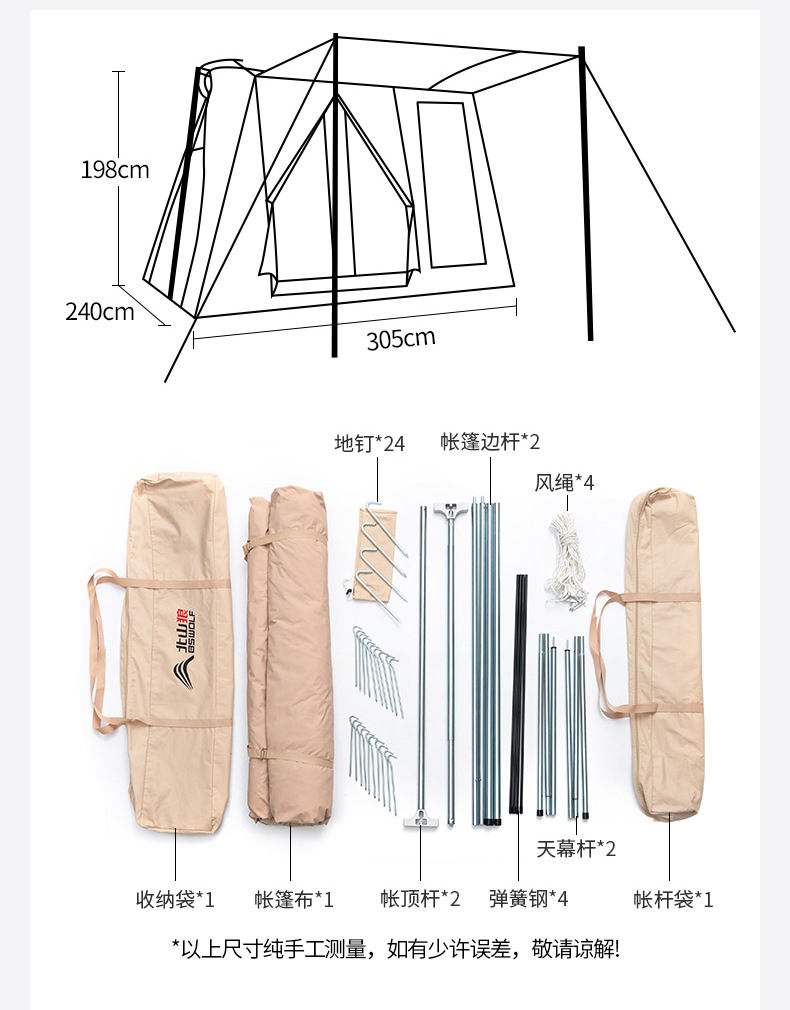 198cm

240cm

305cm

地钉*24

帐篷边杆*2

风绳*4

北山狼
BSWOLF

天幕杆*2

收纳袋*1

帐篷布*1

帐顶杆*2

弹簧钢*4

帐杆袋*1

*以上尺寸纯手工测量，如有少许误差，敬请谅解!