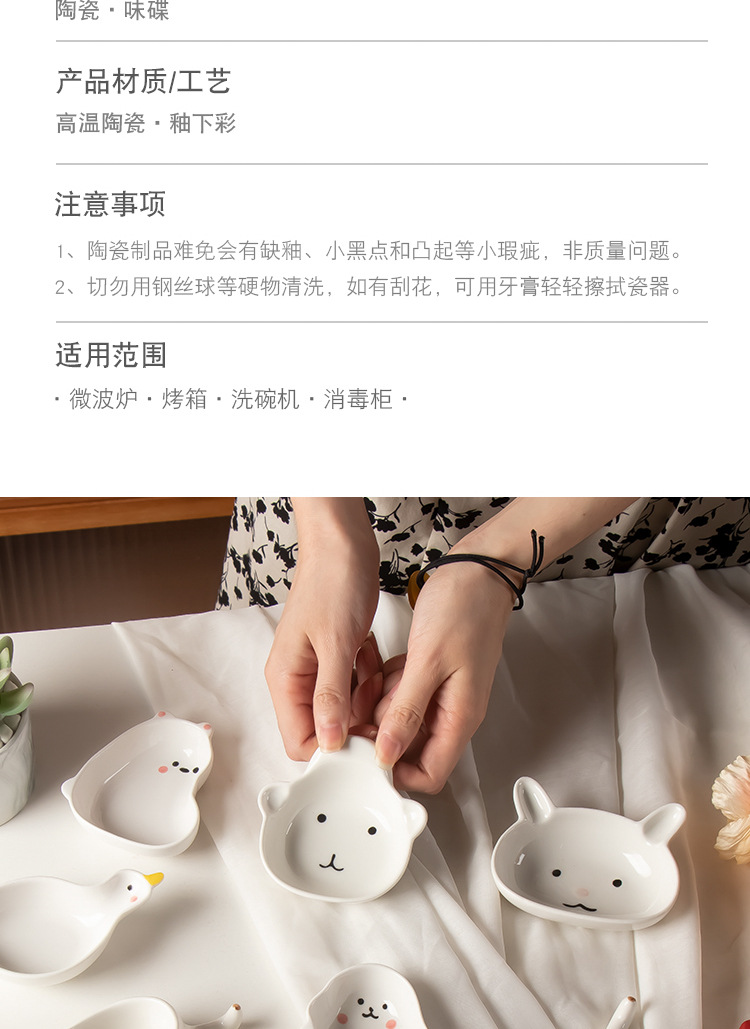 陶瓷 · 味碟

产品材质/工艺

高温陶瓷 · 釉下彩

注意事项

1、陶瓷制品难免会有缺釉、小黑点和凸起等小瑕疵，非质量问题。

2、切勿用钢丝球等硬物清洗，如有刮花，可用牙膏轻轻擦拭瓷器。

适用范围

· 微波炉 · 烤箱 · 洗碗机 · 消毒柜 ·