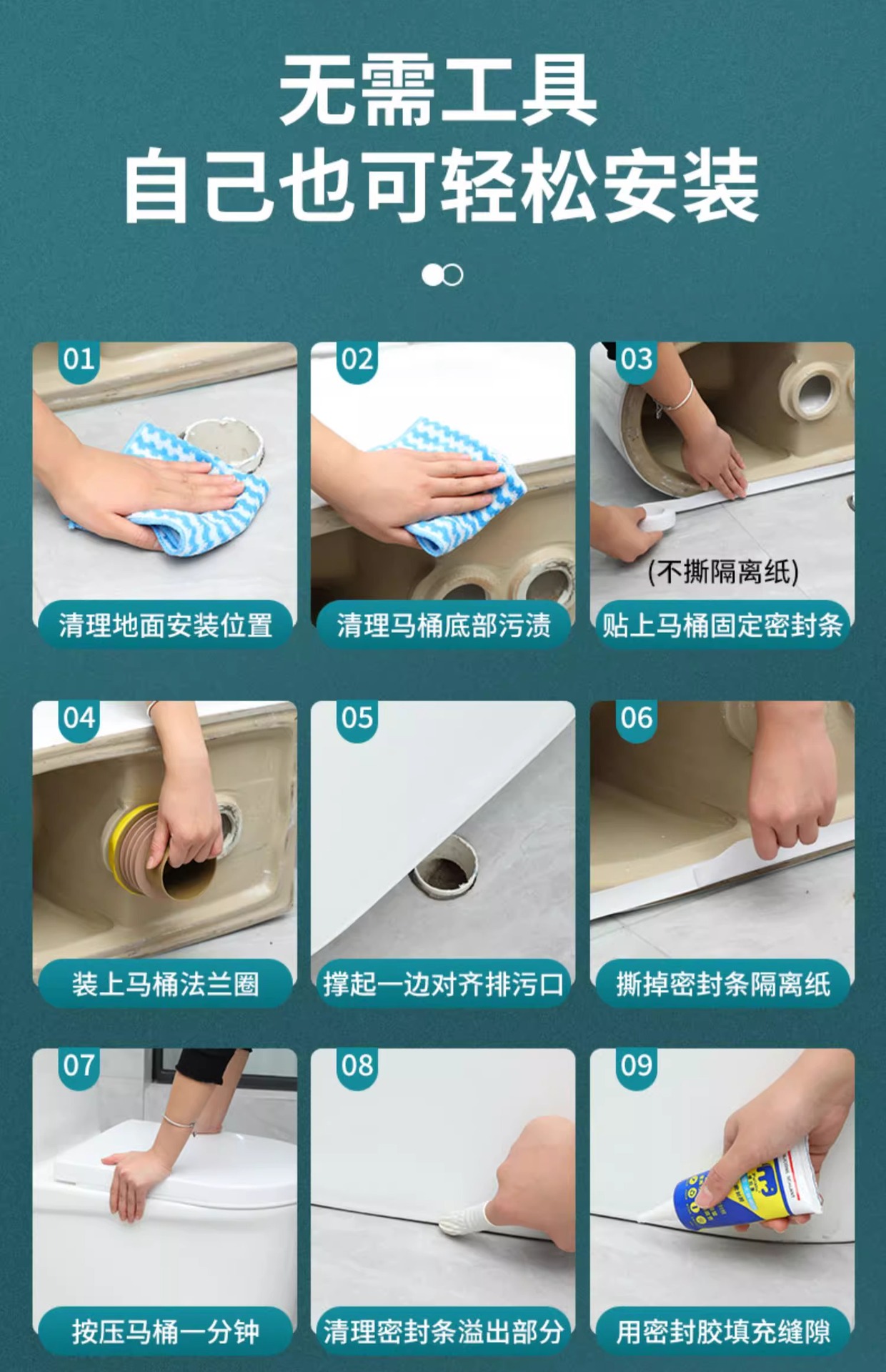 无需工具
自己也可轻松安装

01
清理地面安装位置

02
清理马桶底部污渍

03
(不撕隔离纸)
贴上马桶固定密封条

04
装上马桶法兰圈

05
撑起一边对齐排污口

06
撕掉密封条隔离纸

07
按压马桶一分钟

08
清理密封条溢出部分

09
用密封胶填充缝隙