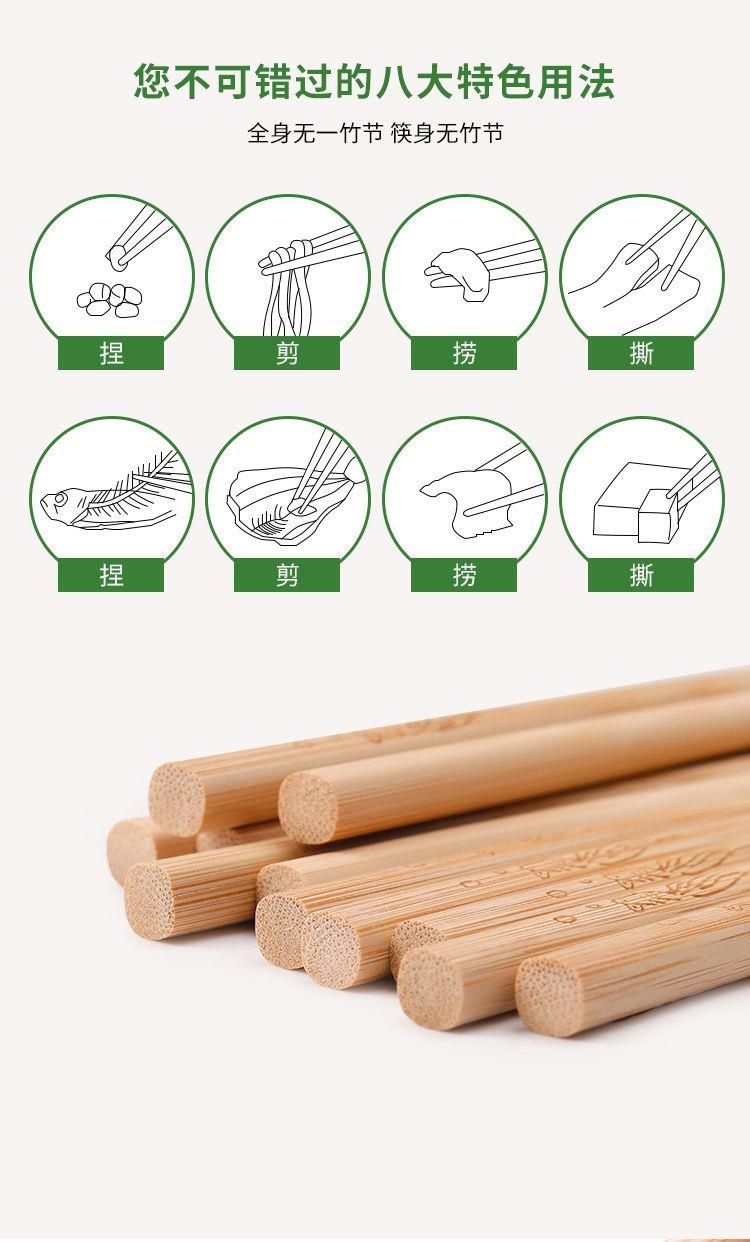 您不可错过的八大特色用法

全身无一竹节 筷身无竹节

捏

剪

捞

撕

捏

剪

捞

撕