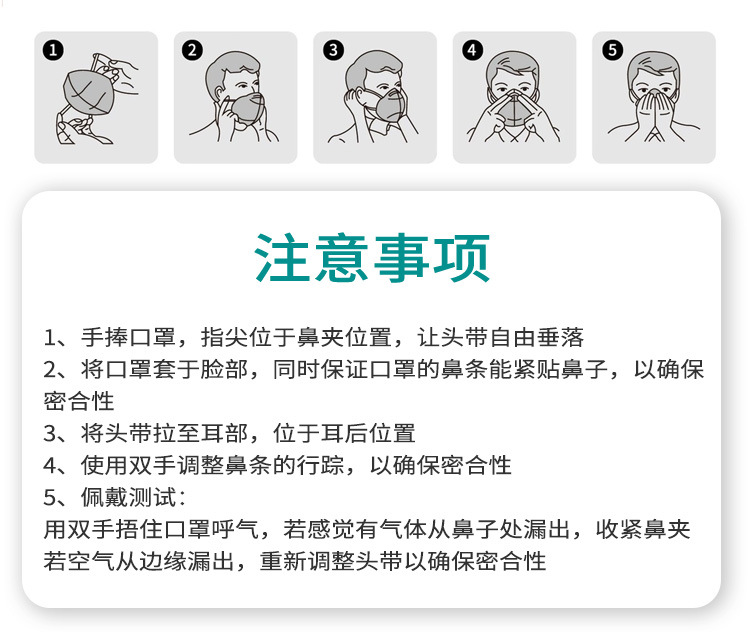 1

2

3

4

5

注意事项

1、手捧口罩，指尖位于鼻夹位置，让头带自由垂落
2、将口罩套于脸部，同时保证口罩的鼻条能紧贴鼻子，以确保密合性
3、将头带拉至耳部，位于耳后位置
4、使用双手调整鼻条的行踪，以确保密合性
5、佩戴测试：
用双手捂住口罩呼气，若感觉有气体从鼻子处漏出，收紧鼻夹
若空气从边缘漏出，重新调整头带以确保密合性