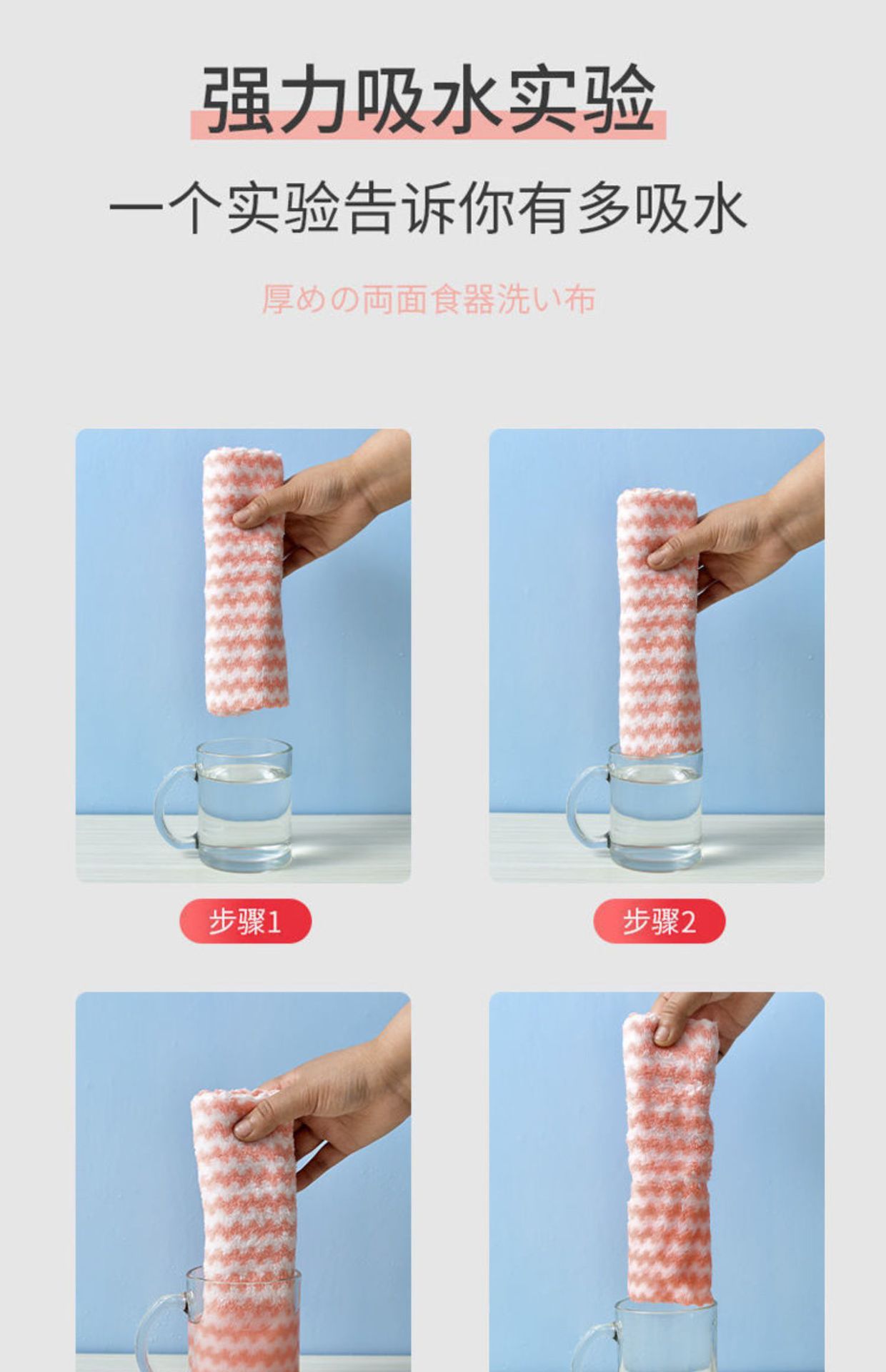 强力吸水实验

一个实验告诉你有多吸水

厚めの両面食器洗い布

步骤1

步骤2