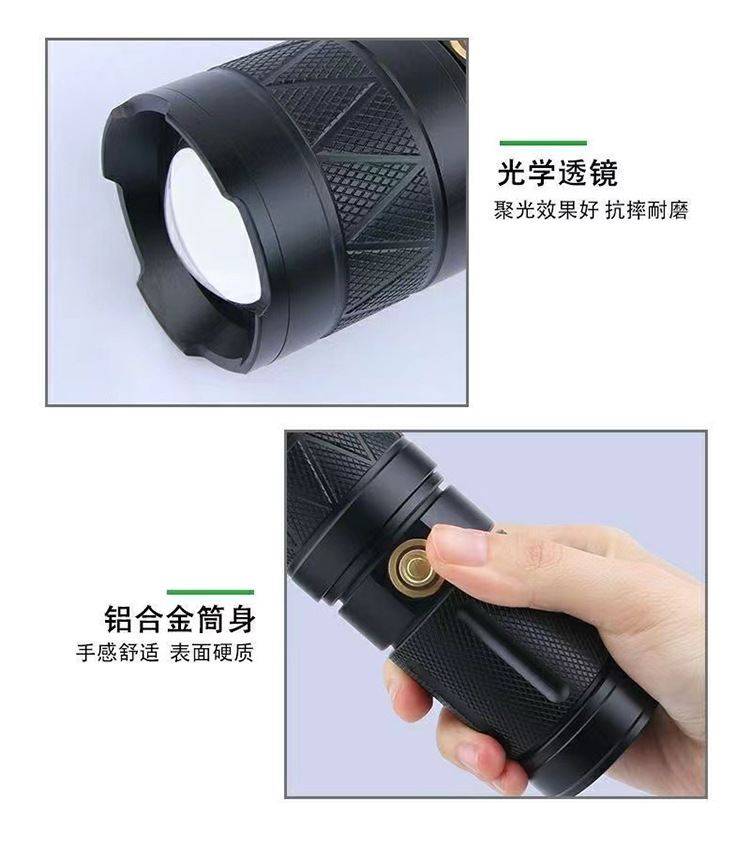 光学透镜
聚光效果好 抗摔耐磨

铝合金筒身
手感舒适 表面硬质