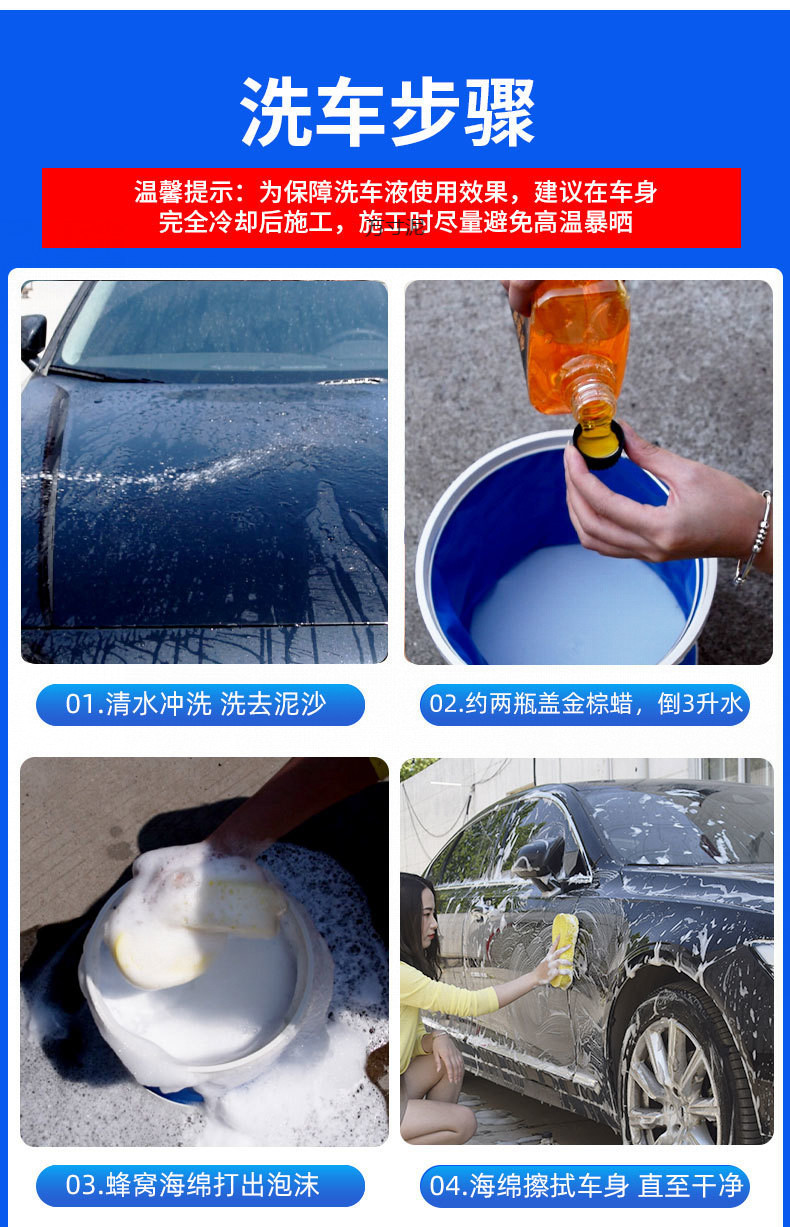 洗车步骤

温馨提示：为保障洗车液使用效果，建议在车身完全冷却后施工，施工时尽量避免高温暴晒

01.清水冲洗 洗去泥沙

02.约两瓶盖金棕蜡，倒3升水

03.蜂窝海绵打出泡沫

04.海绵擦拭车身 直至干净