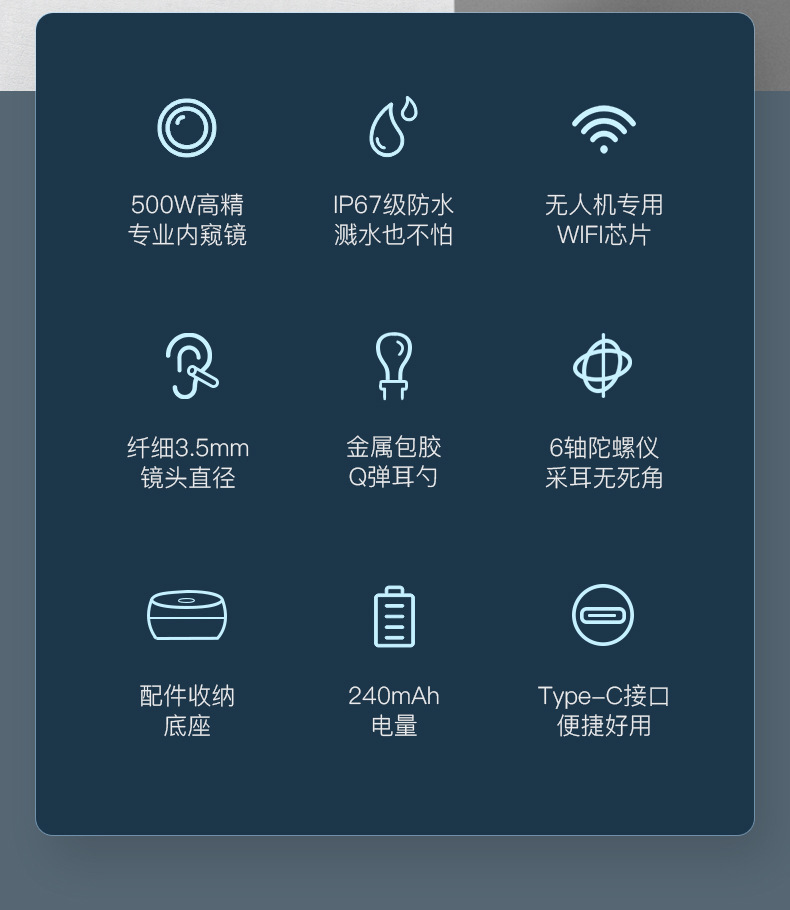 500W高精
专业内窥镜

IP67级防水
溅水也不怕

无人机专用
WIFI芯片

纤细3.5mm
镜头直径

金属包胶
Q弹耳勺

6轴陀螺仪
采耳无死角

配件收纳
底座

240mAh
电量

Type-C接口
便捷好用