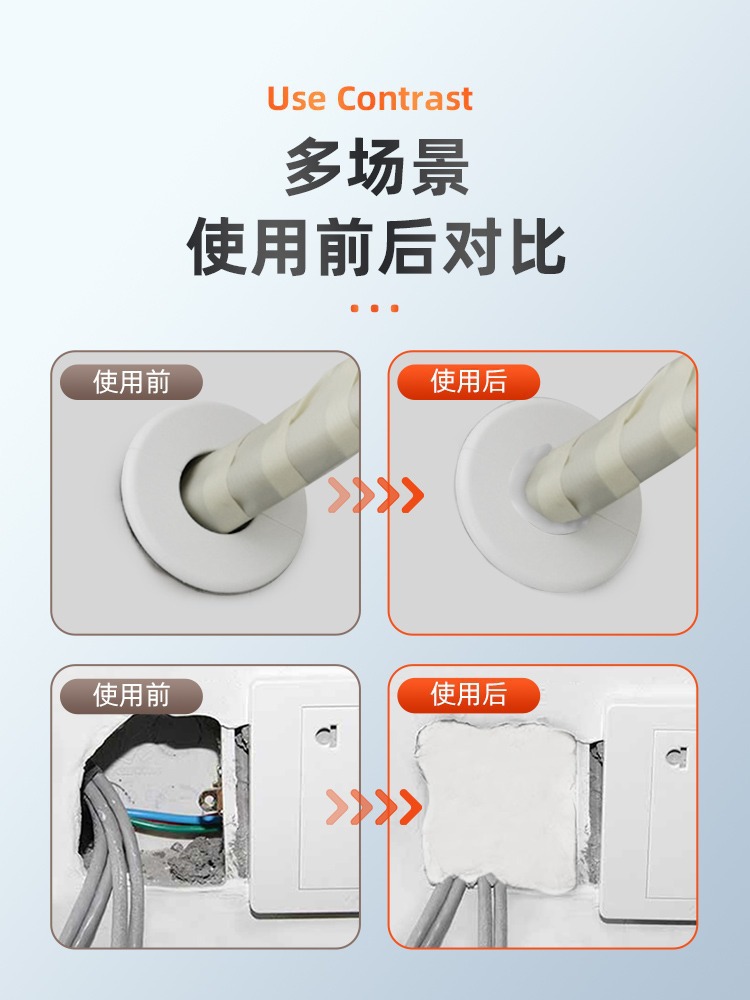 Use Contrast
多场景
使用前后对比

使用前

使用后

使用前

使用后