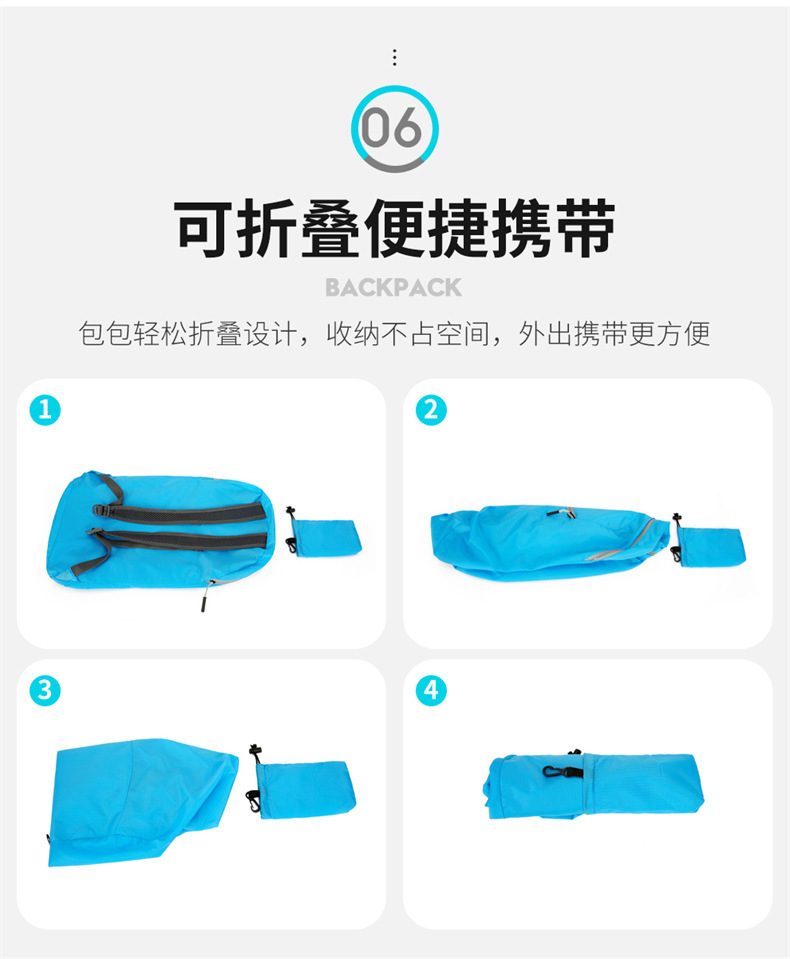 06

可折叠便捷携带

BACKPACK

包包轻松折叠设计，收纳不占空间，外出携带更方便

1

2

3

4