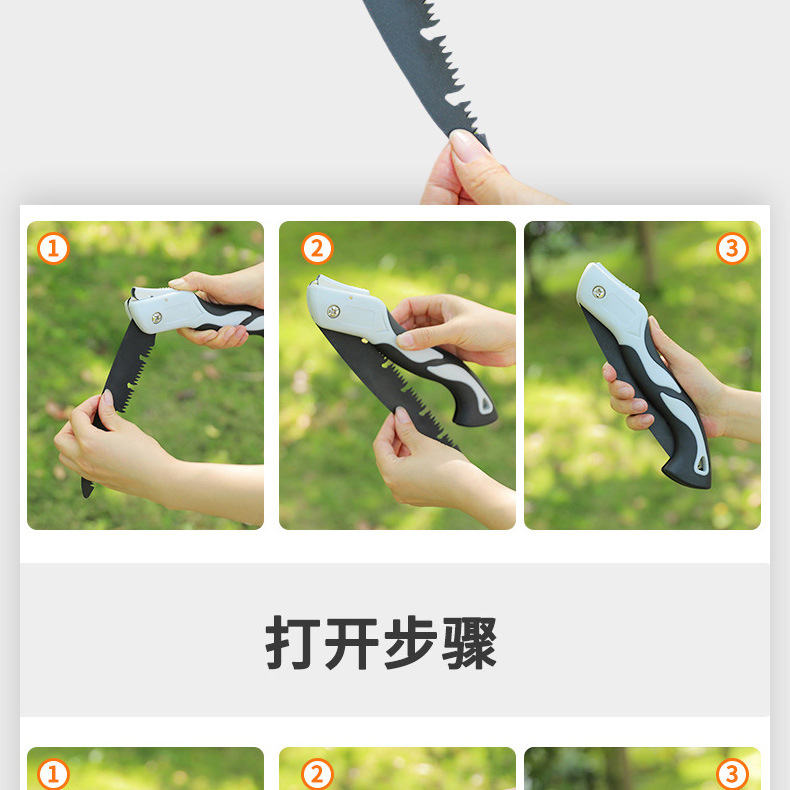 1

2

3

打开步骤

1

2

3