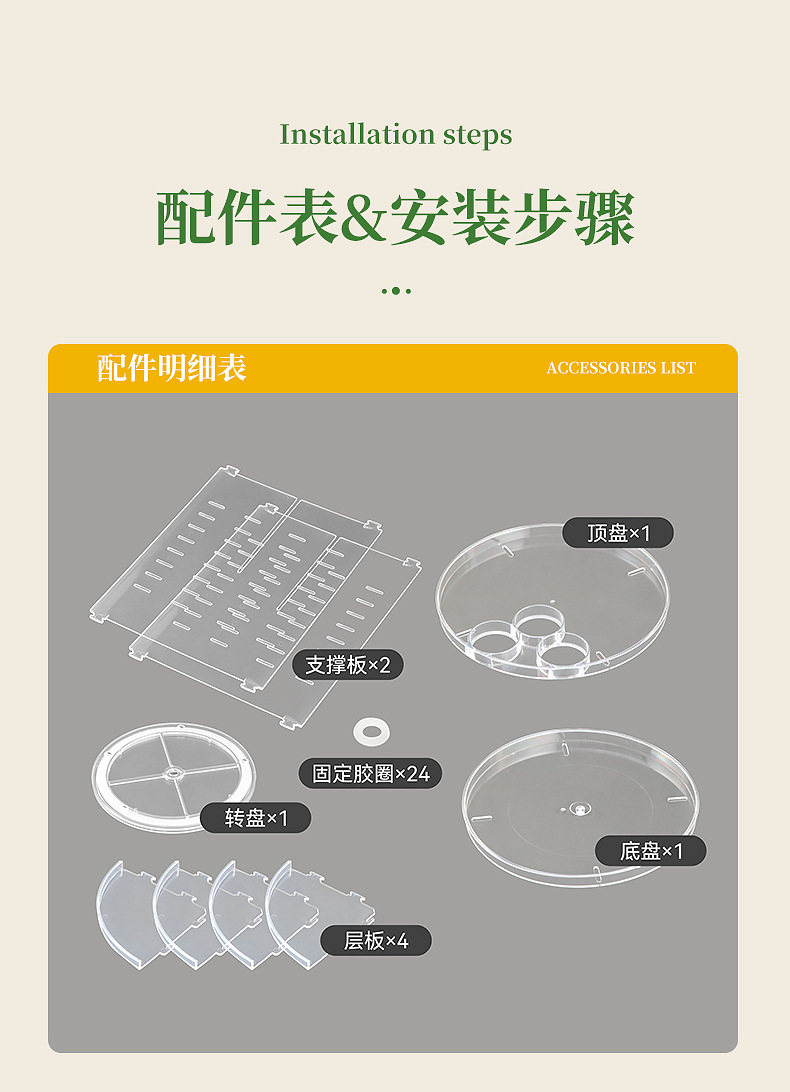 Installation steps

配件表&安装步骤

配件明细表

ACCESSORIES LIST

顶盘×1

支撑板×2

固定胶圈×24

转盘×1

底盘×1

层板×4