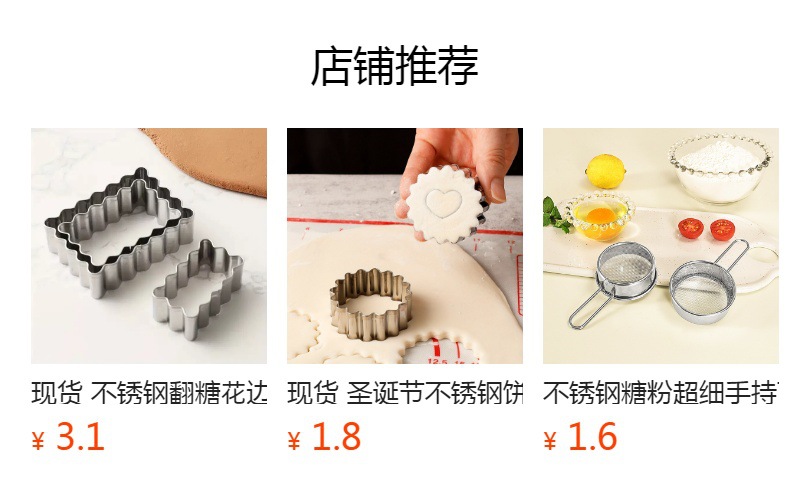 店铺推荐

现货 不锈钢翻糖花边
¥ 3.1

现货 圣诞节不锈钢饼
¥ 1.8

不锈钢糖粉超细手持
¥ 1.6