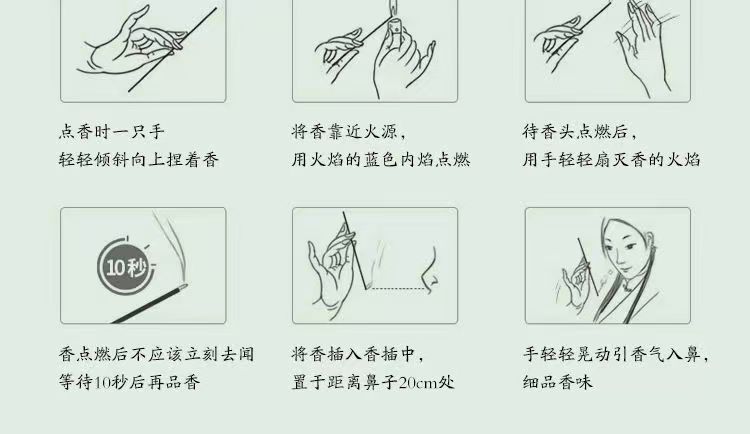 点香时一只手
轻轻倾斜向上捏着香

将香靠近火源，
用火焰的蓝色内焰点燃

待香头点燃后，
用手轻轻扇灭香的火焰

10秒

香点燃后不应该立刻去闻
等待10秒后再品香

将香插入香插中，
置于距离鼻子20cm处

手轻轻晃动引香气入鼻，
细品香味