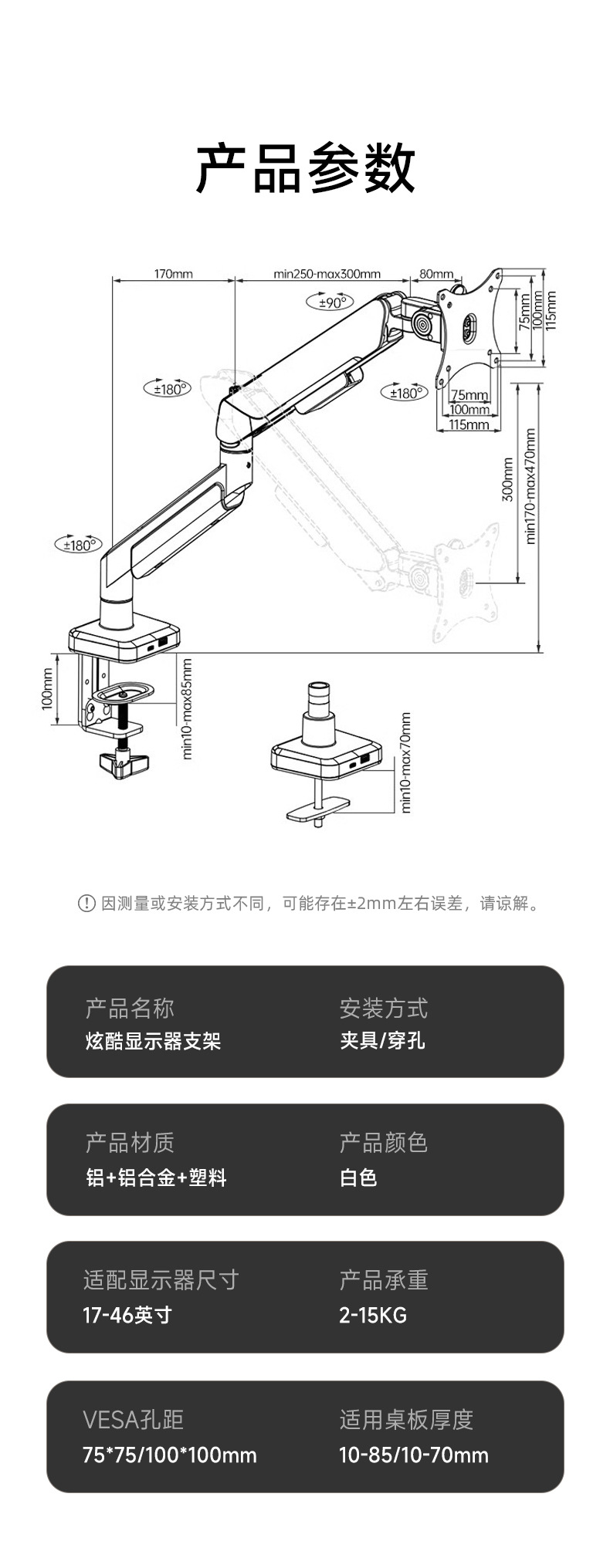 产品参数

170mm
min250-max300mm
80mm
±90°
75mm
100mm
115mm
±180°
±180°
75mm
100mm
115mm
300mm
min170-max470mm
±180°
100mm
min10-max85mm
min10-max70mm

因测量或安装方式不同，可能存在±2mm左右误差，请谅解。

产品名称
炫酷显示器支架

安装方式
夹具/穿孔

产品材质
铝+铝合金+塑料

产品颜色
白色

适配显示器尺寸
17-46英寸

产品承重
2-15KG

VESA孔距
75*75/100*100mm

适用桌板厚度
10-85/10-70mm