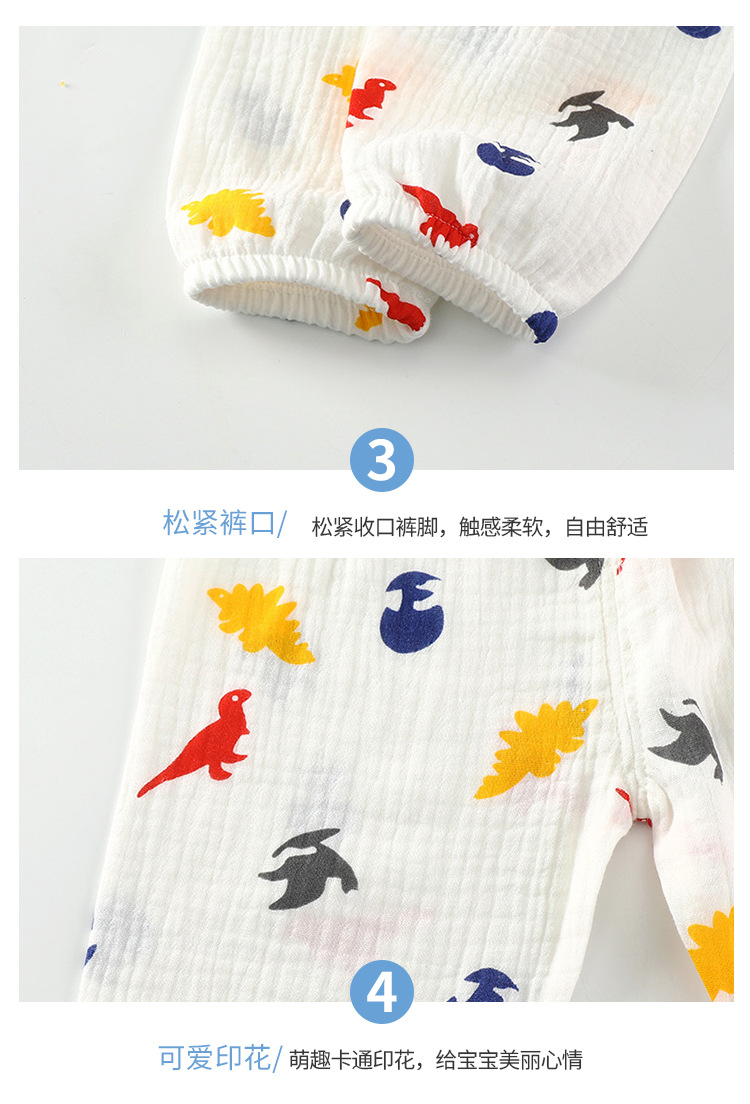 3

松紧裤口/ 松紧收口裤脚，触感柔软，自由舒适

4

可爱印花/ 萌趣卡通印花，给宝宝美丽心情