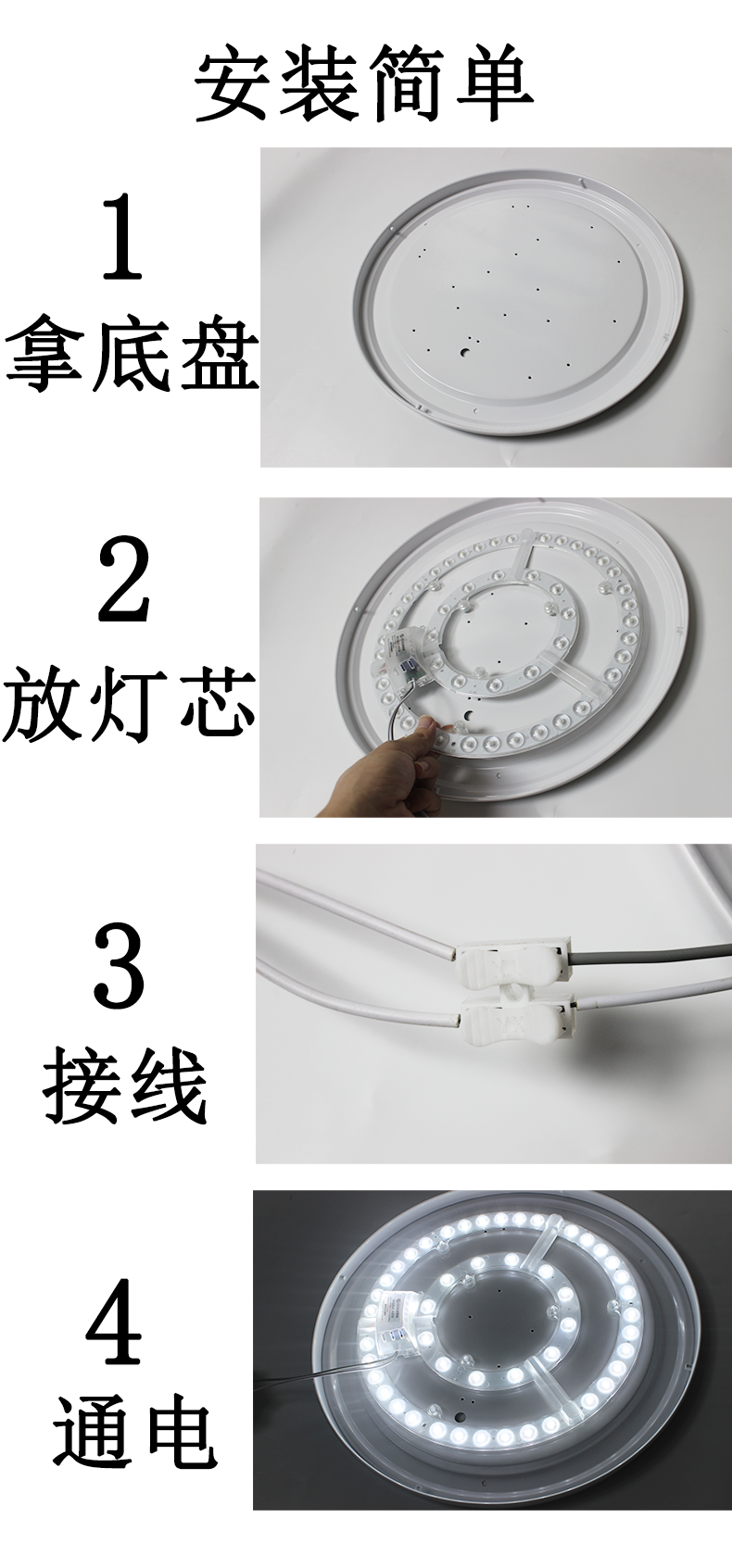 安装简单

1
拿底盘

2
放灯芯

3
接线

4
通电