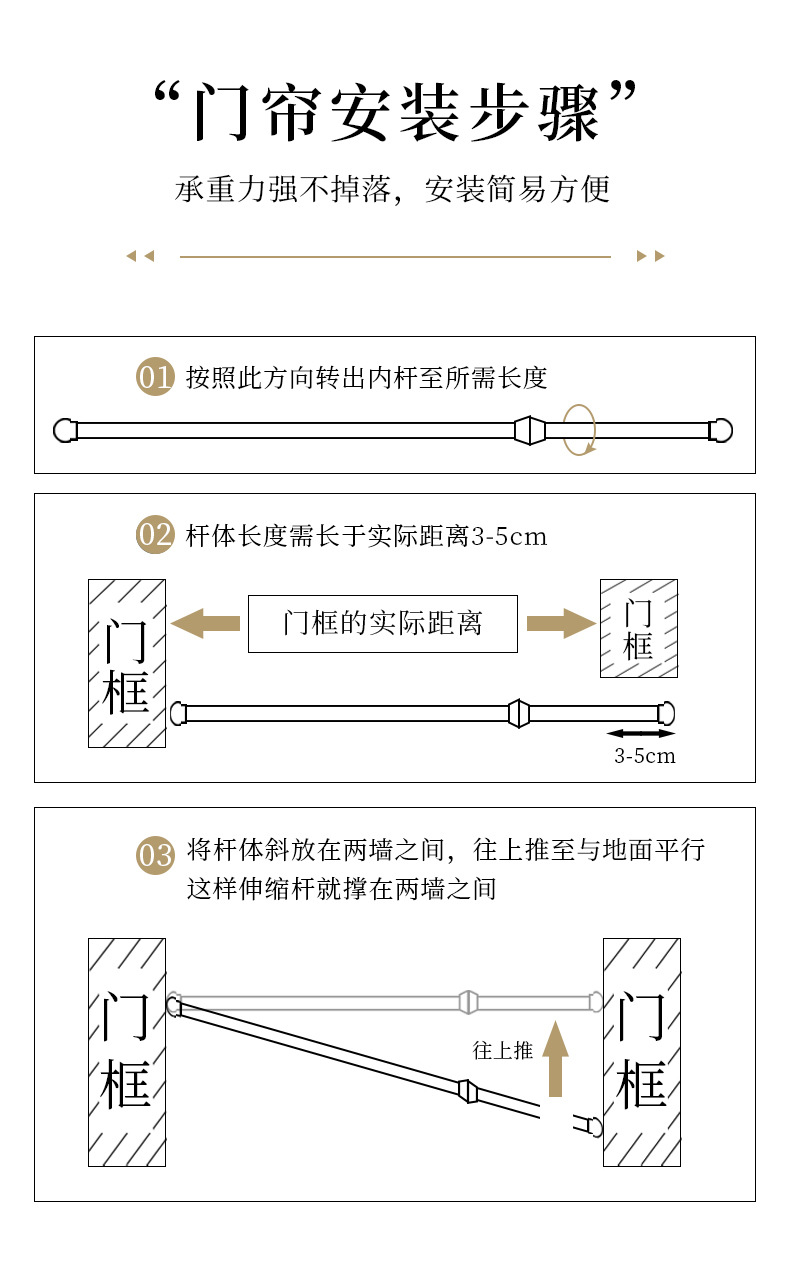 “门帘安装步骤”

承重力强不掉落，安装简易方便

01 按照此方向转出内杆至所需长度

02 杆体长度需长于实际距离3-5cm

门框

门框的实际距离

门框

3-5cm

03 将杆体斜放在两墙之间，往上推至与地面平行
这样伸缩杆就撑在两墙之间

门框

往上推

门框