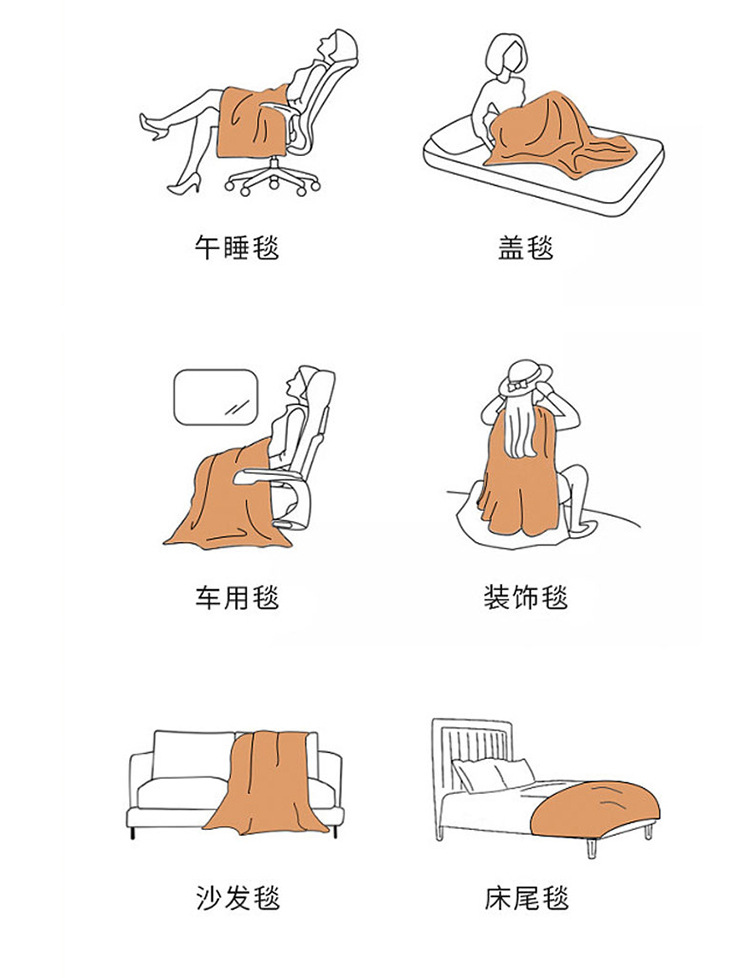 午睡毯

盖毯

车用毯

装饰毯

沙发毯

床尾毯