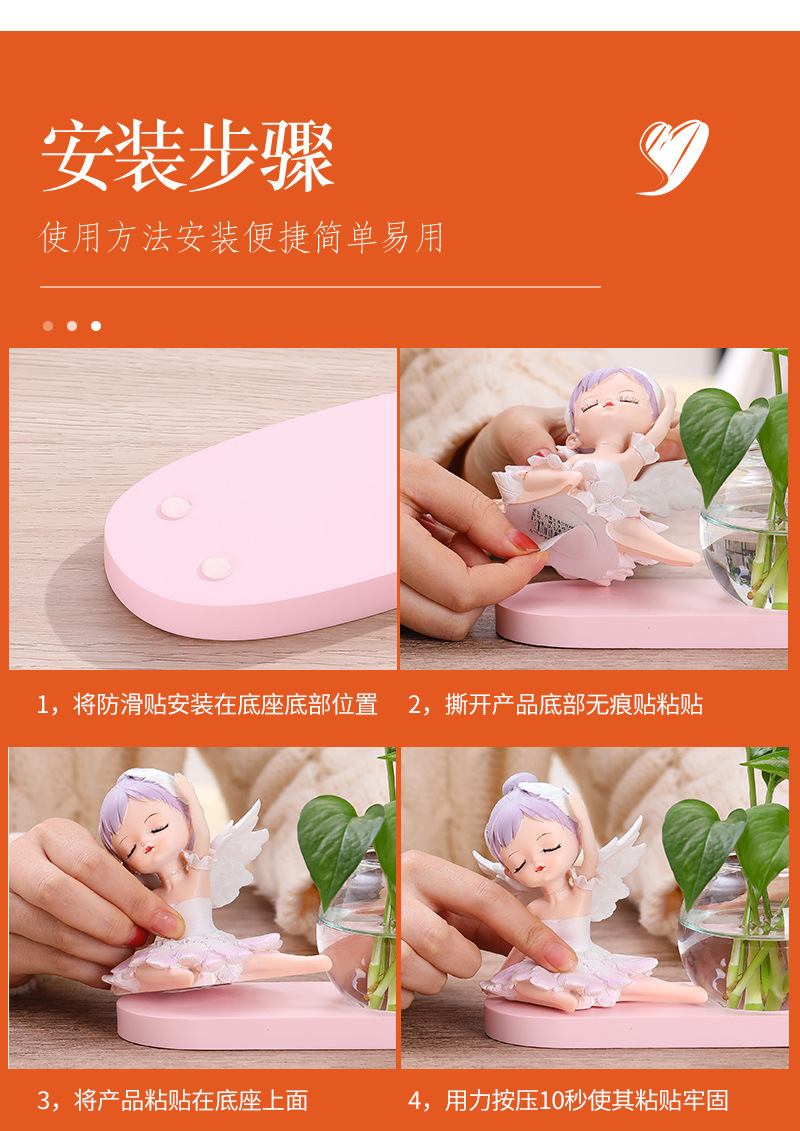 安装步骤

使用方法安装便捷简单易用

1，将防滑贴安装在底座底部位置

2，撕开产品底部无痕贴粘贴

3，将产品粘贴在底座上面

4，用力按压10秒使其粘贴牢固