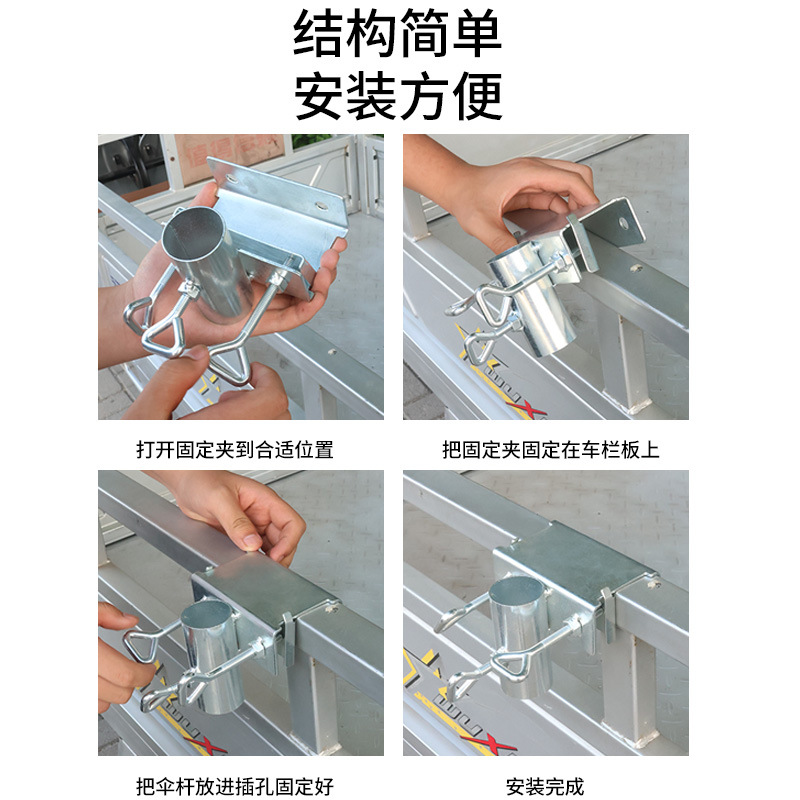 结构简单
安装方便

打开固定夹到合适位置

把固定夹固定在车栏板上

把伞杆放进插孔固定好

安装完成