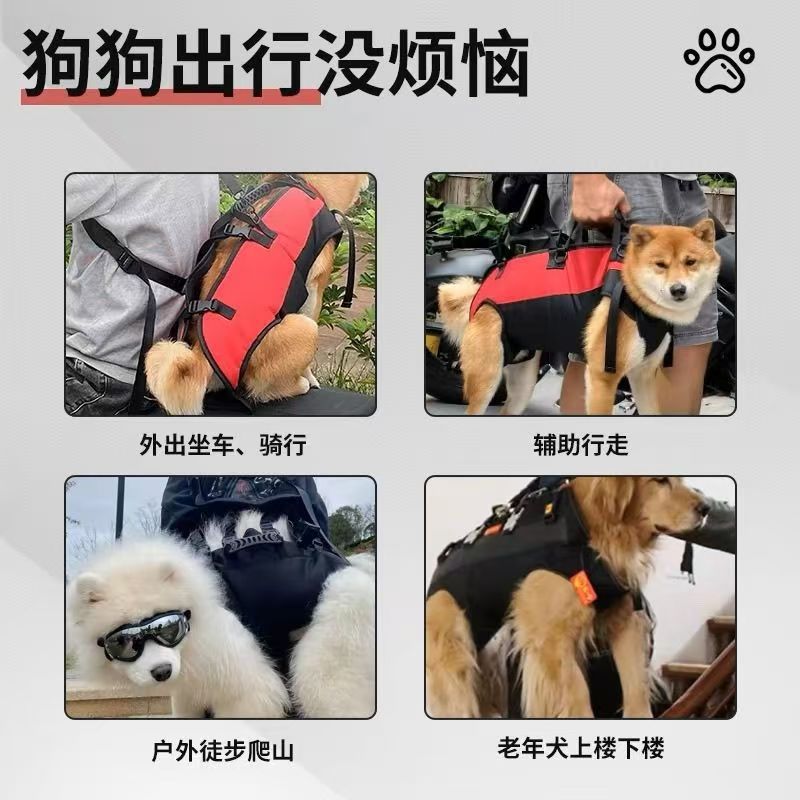 狗狗出行没烦恼

外出坐车、骑行

辅助行走

户外徒步爬山

老年犬上楼下楼