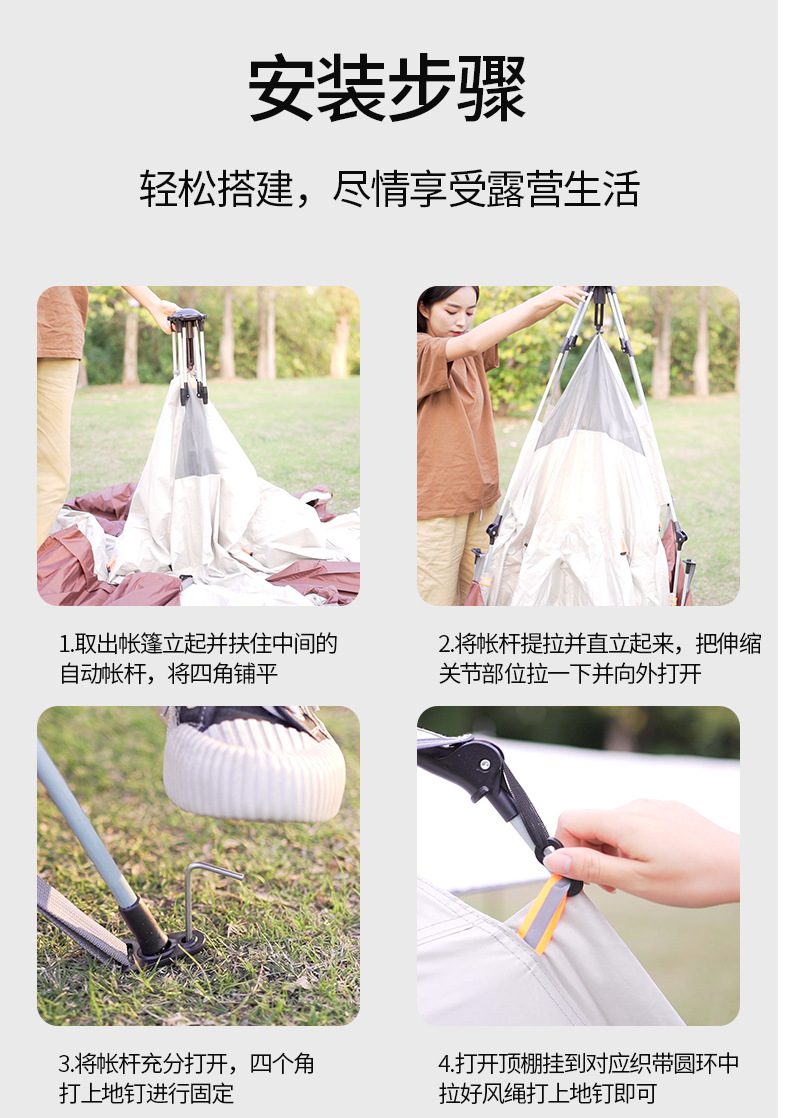 安装步骤

轻松搭建，尽情享受露营生活

1.取出帐篷立起并扶住中间的自动帐杆，将四角铺平

2.将帐杆提拉并直立起来，把伸缩关节部位拉一下并向外打开

3.将帐杆充分打开，四个角打上地钉进行固定

4.打开顶棚挂到对应织带圆环中拉好风绳打上地钉即可