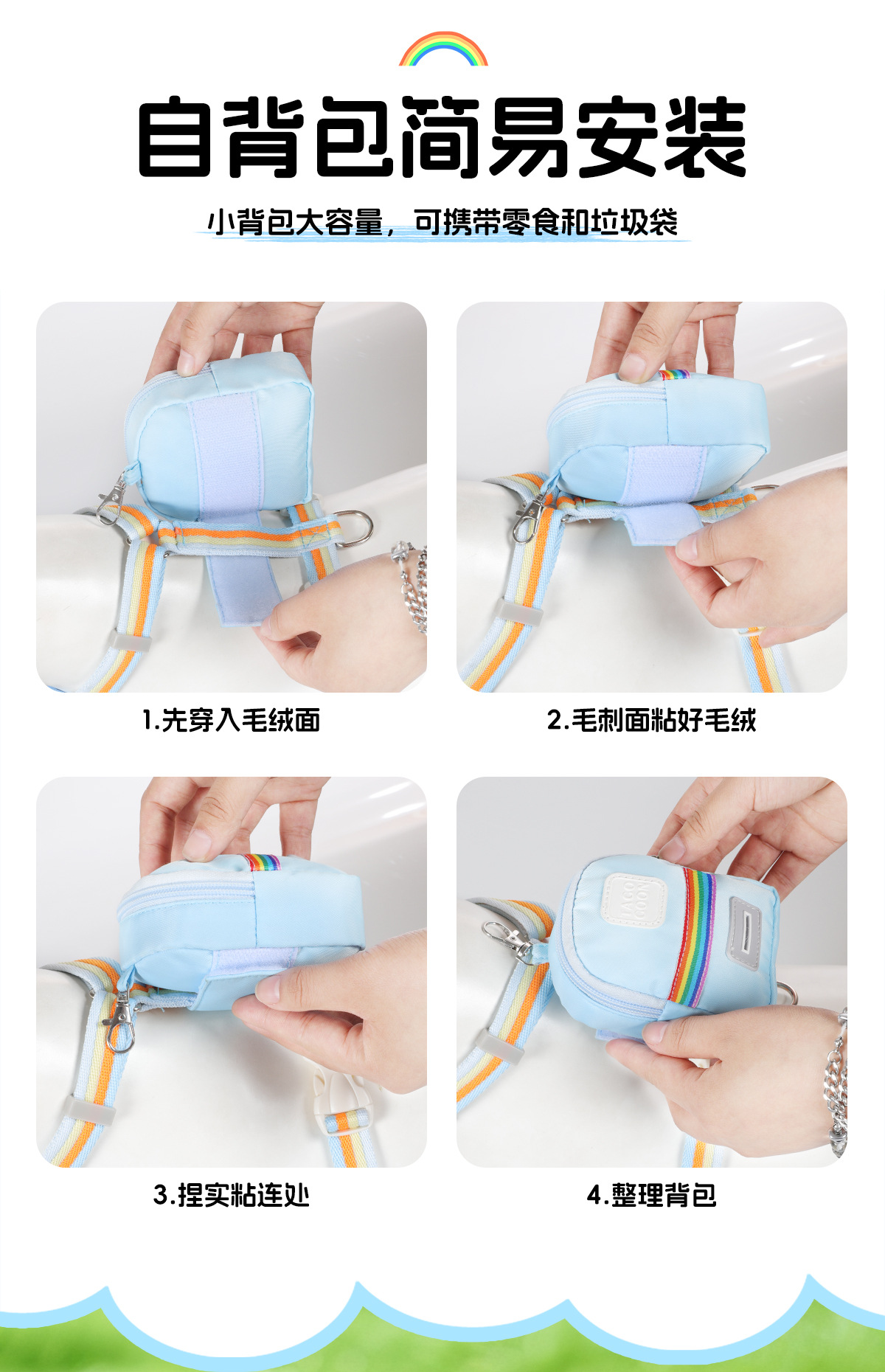 自背包简易安装

小背包大容量，可携带零食和垃圾袋

1.先穿入毛绒面

2.毛刺面粘好毛绒

3.捏实粘连处

4.整理背包