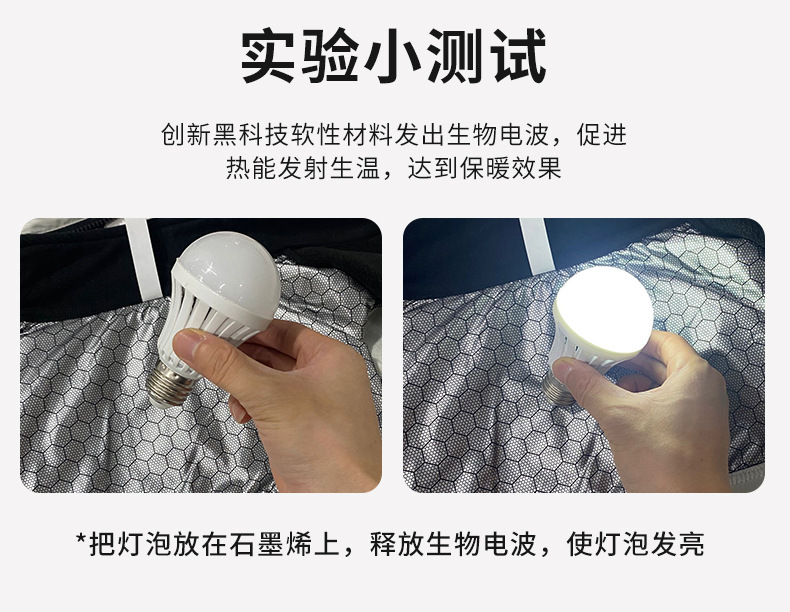 实验小测试

创新黑科技软性材料发出生物电波，促进热能发射生温，达到保暖效果

*把灯泡放在石墨烯上，释放生物电波，使灯泡发亮