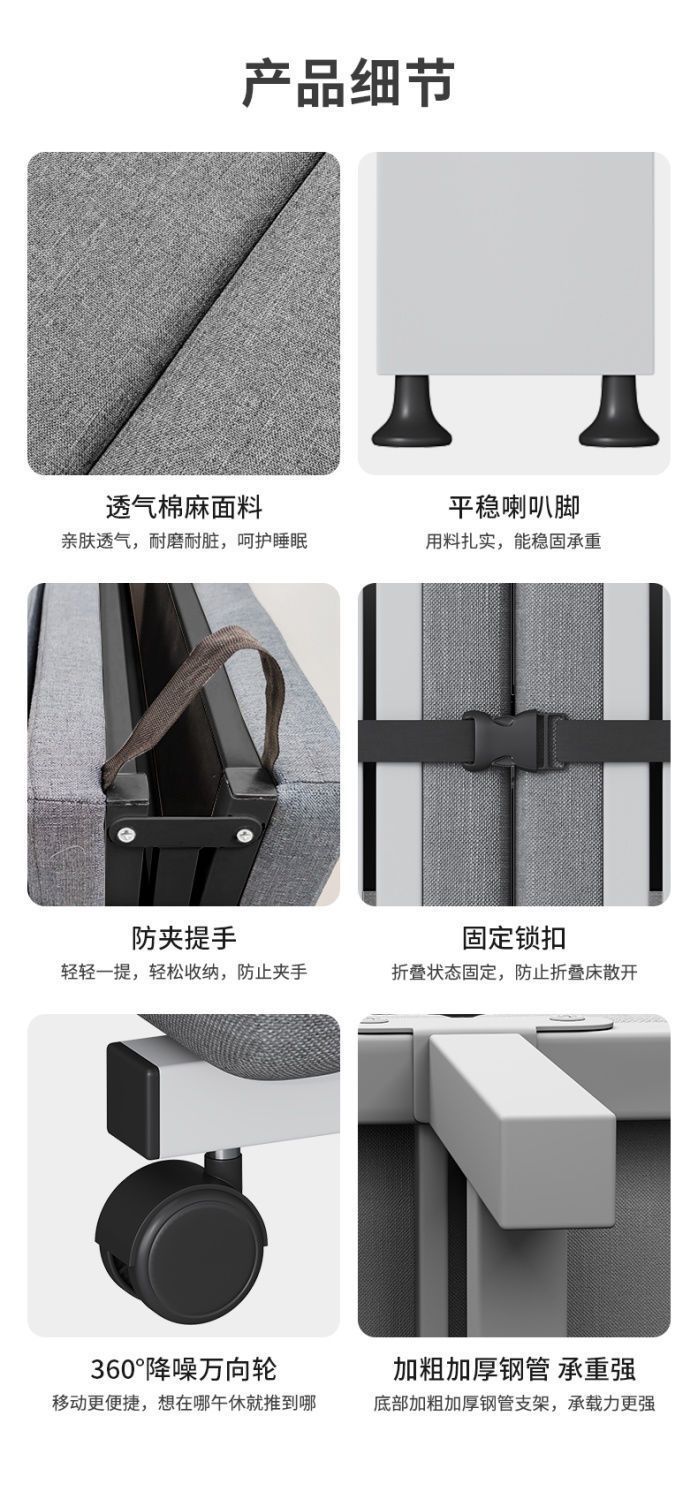 产品细节

透气棉麻面料
亲肤透气，耐磨耐脏，呵护睡眠

平稳喇叭脚
用料扎实，能稳固承重

防夹提手
轻轻一提，轻松收纳，防止夹手

固定锁扣
折叠状态固定，防止折叠床散开

360°降噪万向轮
移动更便捷，想在哪午休就推到哪

加粗加厚钢管 承重强
底部加粗加厚钢管支架，承载力更强