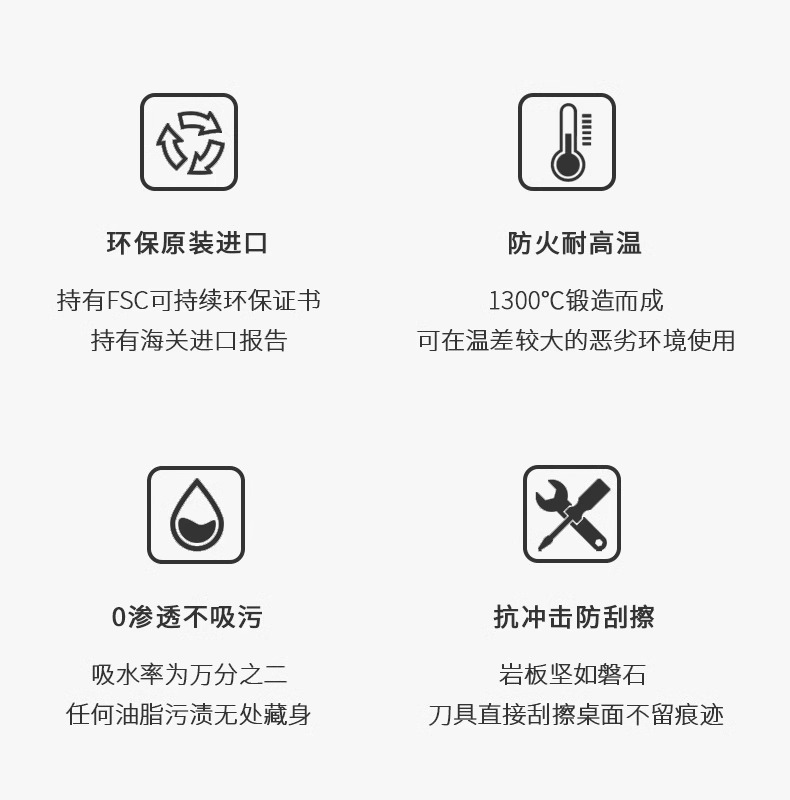 环保原装进口

持有FSC可持续环保证书
持有海关进口报告

防火耐高温

1300℃锻造而成
可在温差较大的恶劣环境使用

0渗透不吸污

吸水率为万分之二
任何油脂污渍无处藏身

抗冲击防刮擦

岩板坚如磐石
刀具直接刮擦桌面不留痕迹