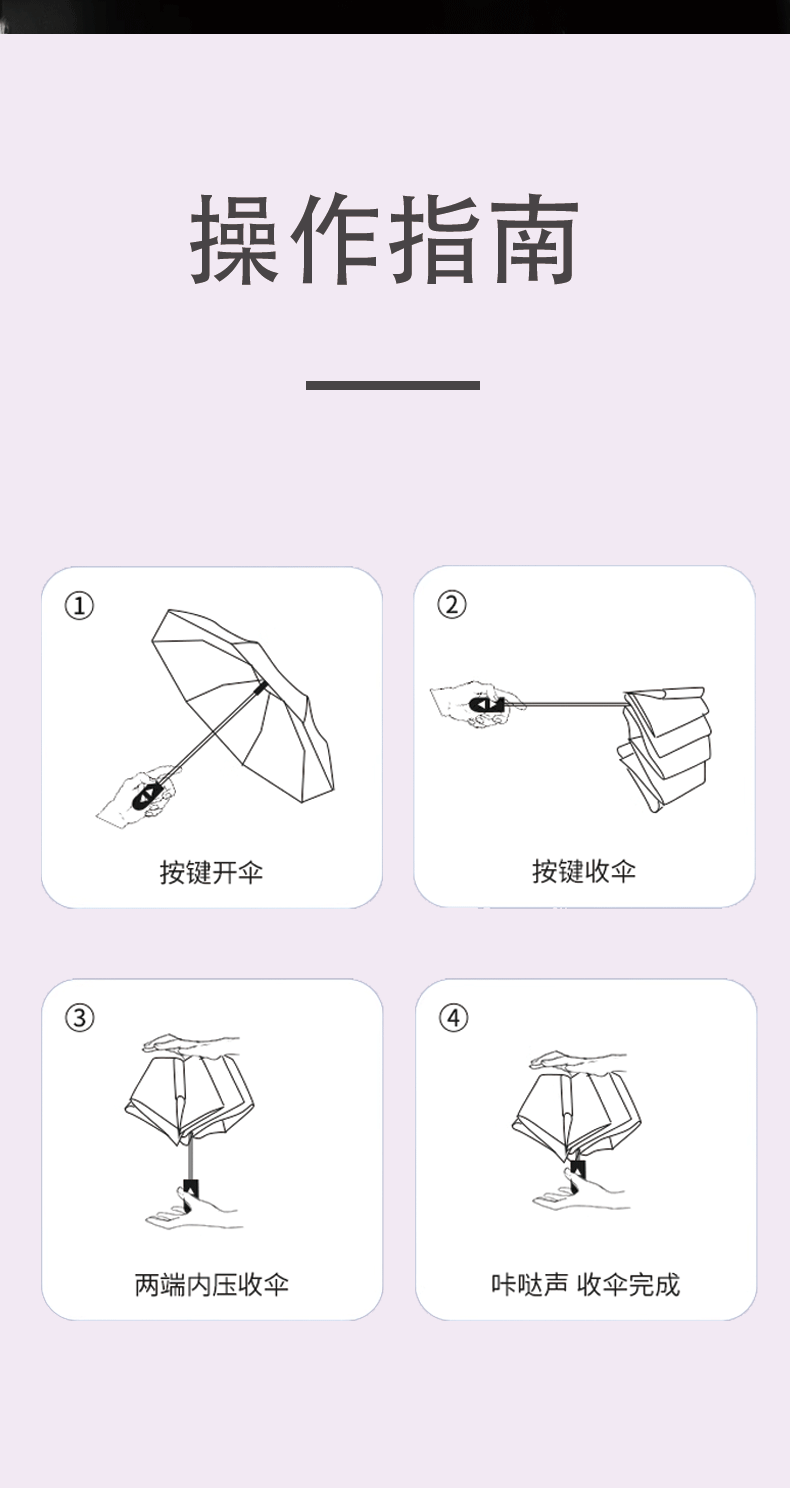 操作指南

①
按键开伞

②
按键收伞

③
两端内压收伞

④
咔哒声 收伞完成