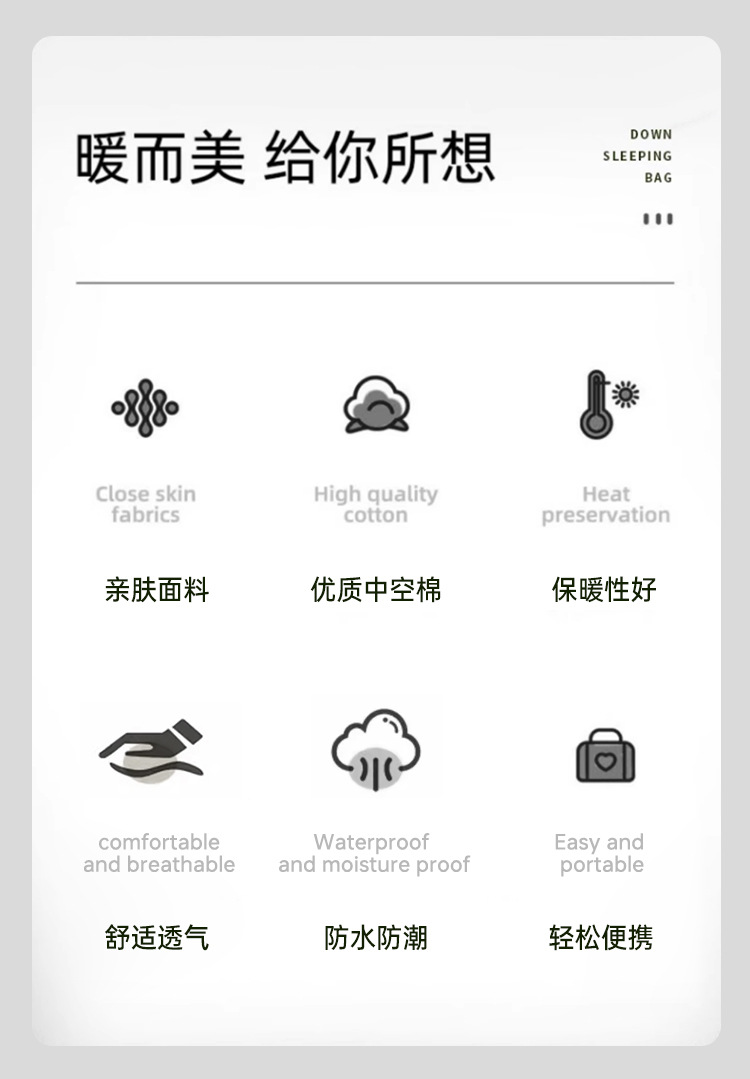 暖而美 给你所想

DOWN
SLEEPING
BAG

Close skin fabrics

亲肤面料

High quality cotton

优质中空棉

Heat preservation

保暖性好

comfortable and breathable

舒适透气

Waterproof and moisture proof

防水防潮

Easy and portable

轻松便携