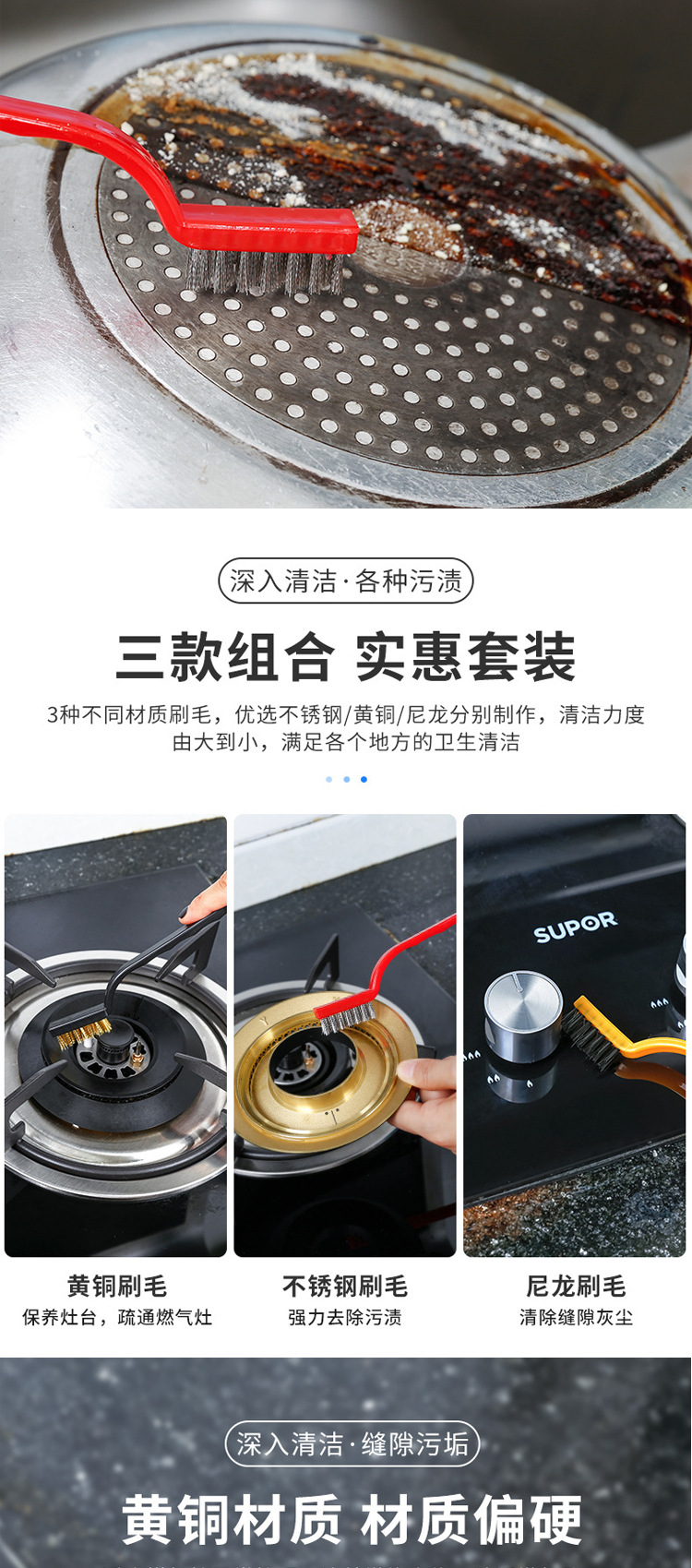 深入清洁·各种污渍

三款组合 实惠套装

3种不同材质刷毛，优选不锈钢/黄铜/尼龙分别制作，清洁力度由大到小，满足各个地方的卫生清洁

SUPOR

黄铜刷毛
保养灶台，疏通燃气灶

不锈钢刷毛
强力去除污渍

尼龙刷毛
清除缝隙灰尘

深入清洁·缝隙污垢

黄铜材质 材质偏硬