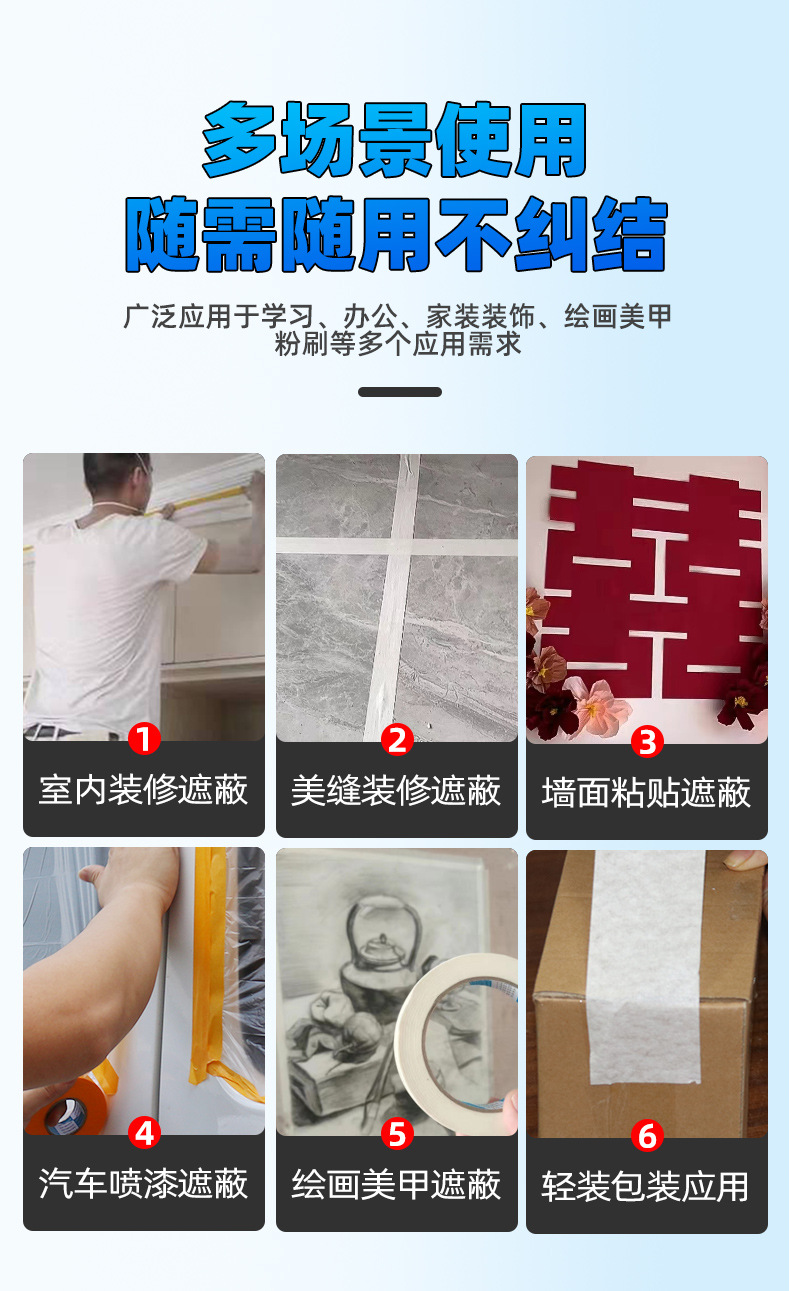 多场景使用
随需随用不纠结

广泛应用于学习、办公、家装装饰、绘画美甲粉刷等多个应用需求

1
室内装修遮蔽

2
美缝装修遮蔽

3
墙面粘贴遮蔽

4
汽车喷漆遮蔽

5
绘画美甲遮蔽

6
轻装包装应用