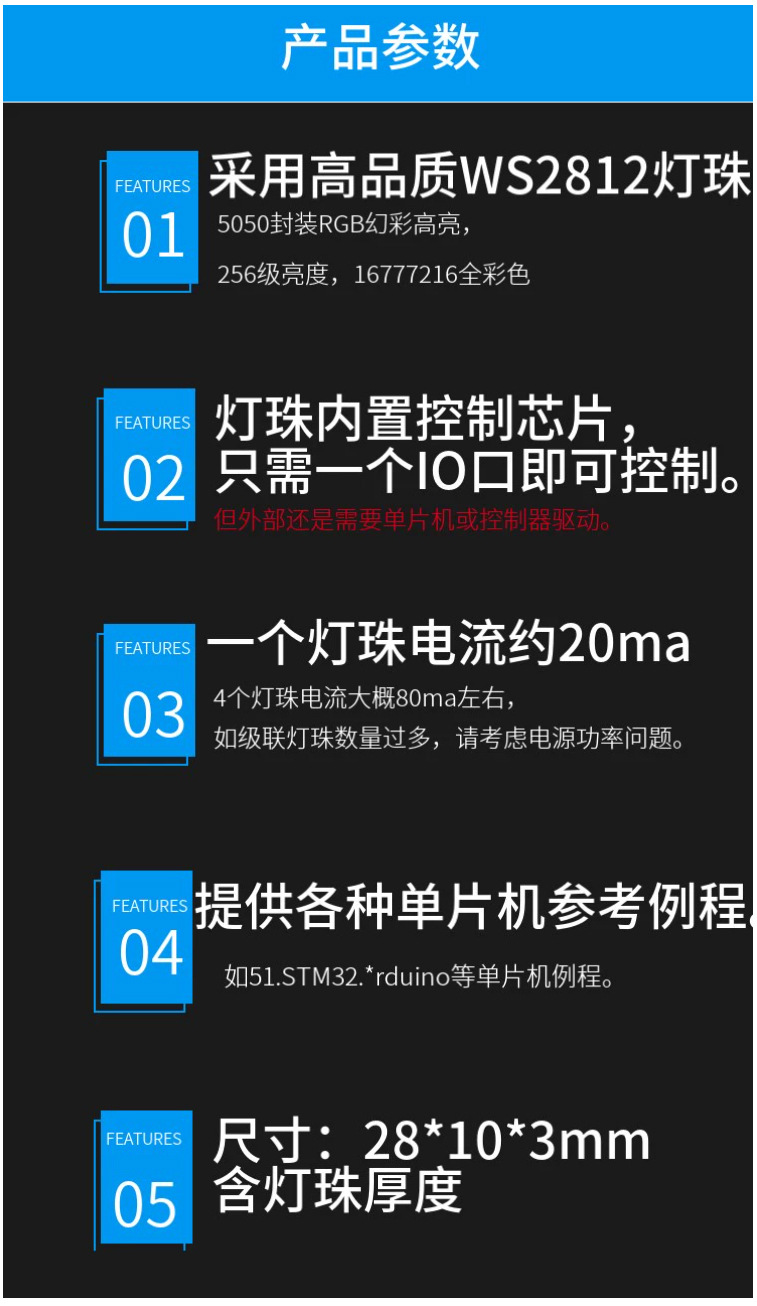 产品参数

FEATURES
01
采用高品质WS2812灯珠
5050封装RGB幻彩高亮，
256级亮度，16777216全彩色

FEATURES
02
灯珠内置控制芯片，
只需一个IO口即可控制。
但外部还是需要单片机或控制器驱动。

FEATURES
03
一个灯珠电流约20ma
4个灯珠电流大概80ma左右，
如级联灯珠数量过多，请考虑电源功率问题。

FEATURES
04
提供各种单片机参考例程。
如51.STM32.*rduino等单片机例程。

FEATURES
05
尺寸：28*10*3mm
含灯珠厚度