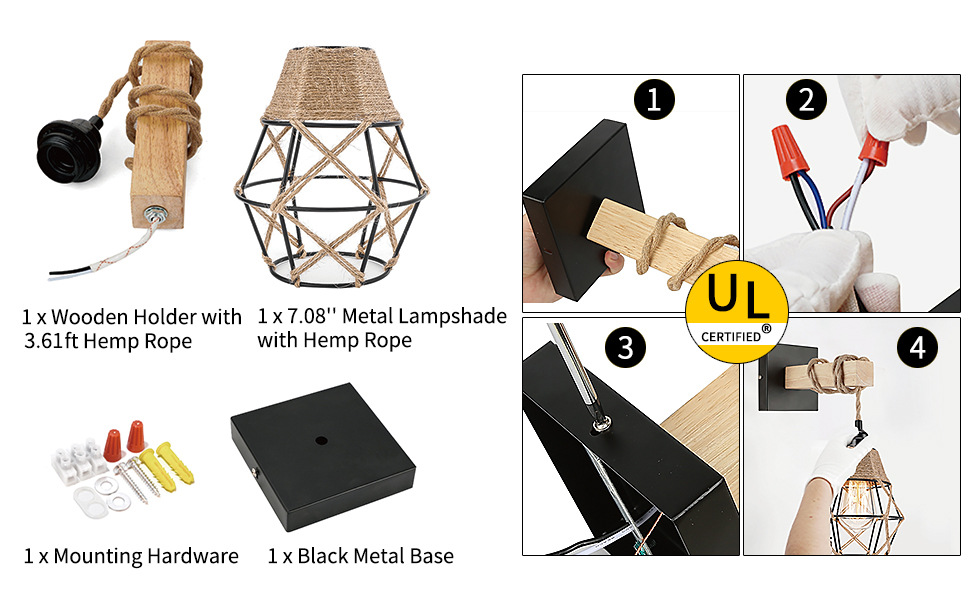 1 x Wooden Holder with 3.61ft Hemp Rope

1 x 7.08'' Metal Lampshade with Hemp Rope

1 x Mounting Hardware

1 x Black Metal Base

1

2

UL
CERTIFIED®

3

4