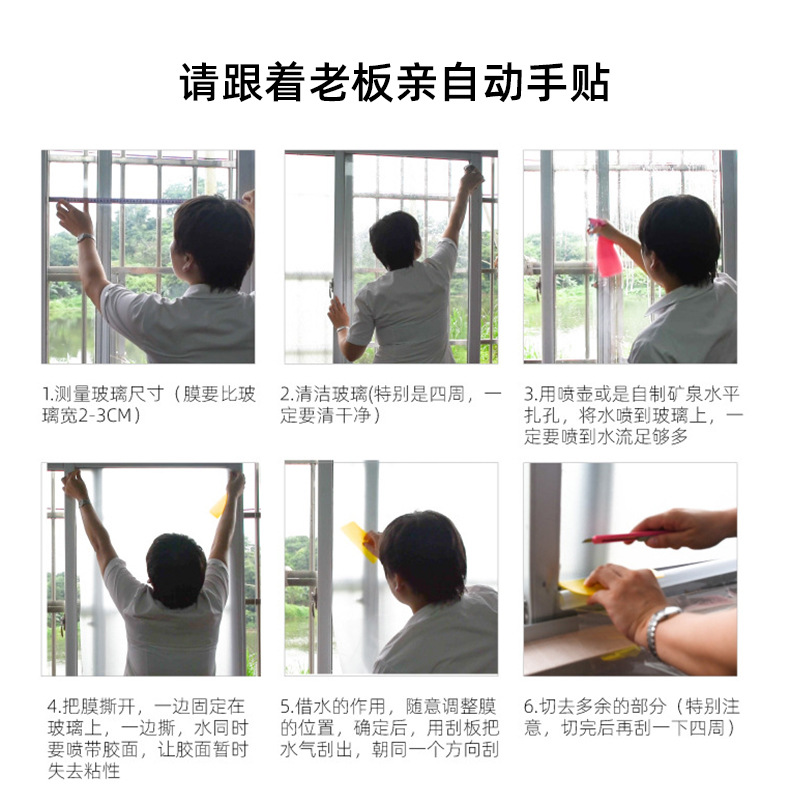 请跟着老板亲自动手贴

1.测量玻璃尺寸（膜要比玻璃宽2-3CM）

2.清洁玻璃(特别是四周，一定要清干净）

3.用喷壶或是自制矿泉水平扎孔，将水喷到玻璃上，一定要喷到水流足够多

4.把膜撕开，一边固定在玻璃上，一边撕，水同时要喷带胶面，让胶面暂时失去粘性

5.借水的作用，随意调整膜的位置，确定后，用刮板把水气刮出，朝同一个方向刮

6.切去多余的部分（特别注意，切完后再刮一下四周）