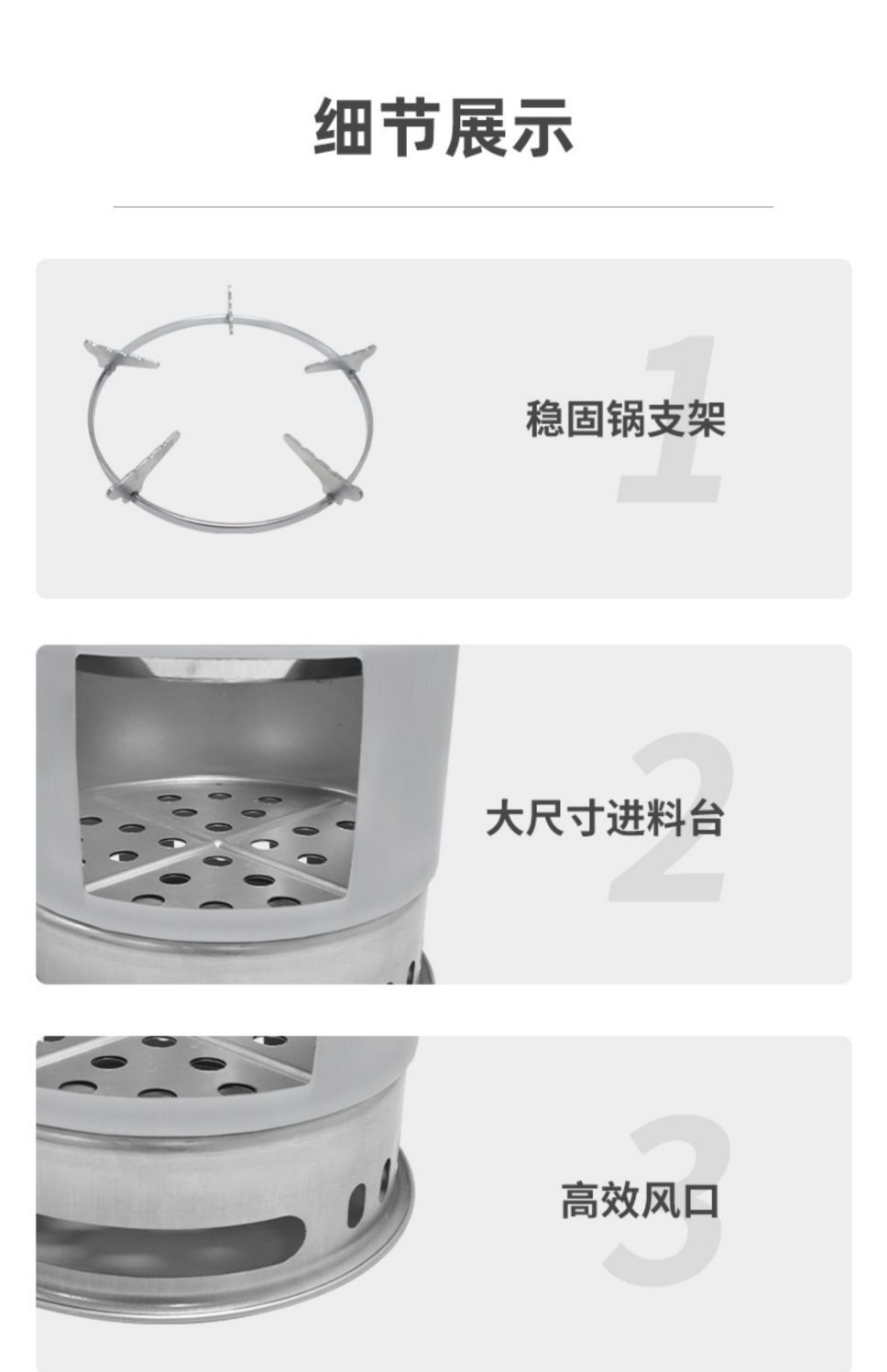 细节展示

1
稳固锅支架

2
大尺寸进料台

3
高效风口