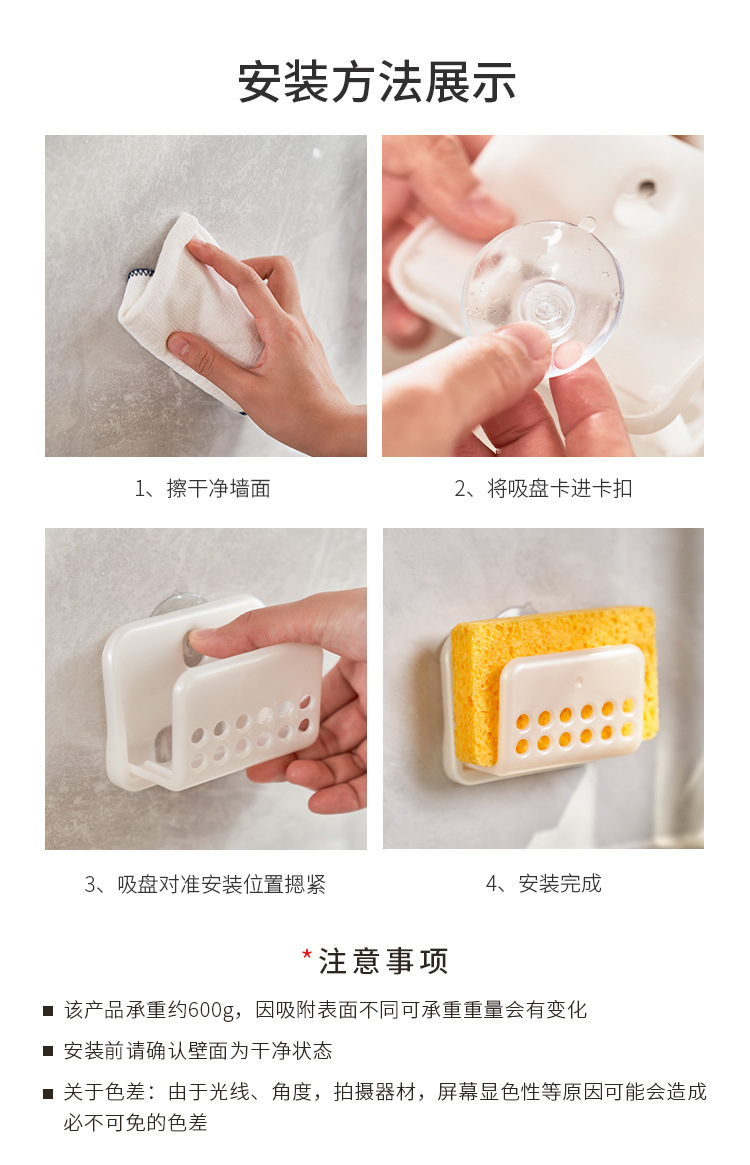 安装方法展示

1、擦干净墙面

2、将吸盘卡进卡扣

3、吸盘对准安装位置摁紧

4、安装完成

*注意事项

■ 该产品承重约600g，因吸附表面不同可承重重量会有变化

■ 安装前请确认壁面为干净状态

■ 关于色差：由于光线、角度，拍摄器材，屏幕显色性等原因可能会造成必不可免的色差