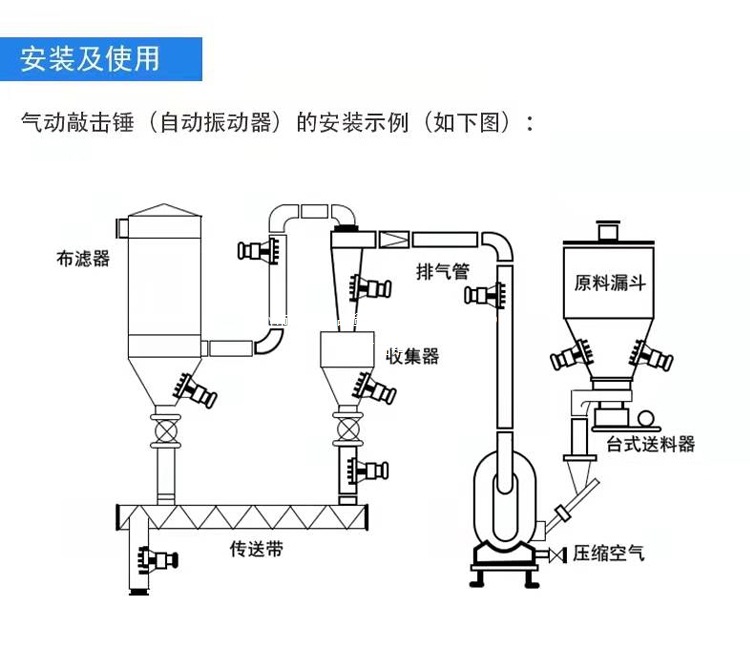 安装及使用

气动敲击锤（自动振动器）的安装示例（如下图）：

布滤器

排气管

原料漏斗

收集器

台式送料器

传送带

压缩空气