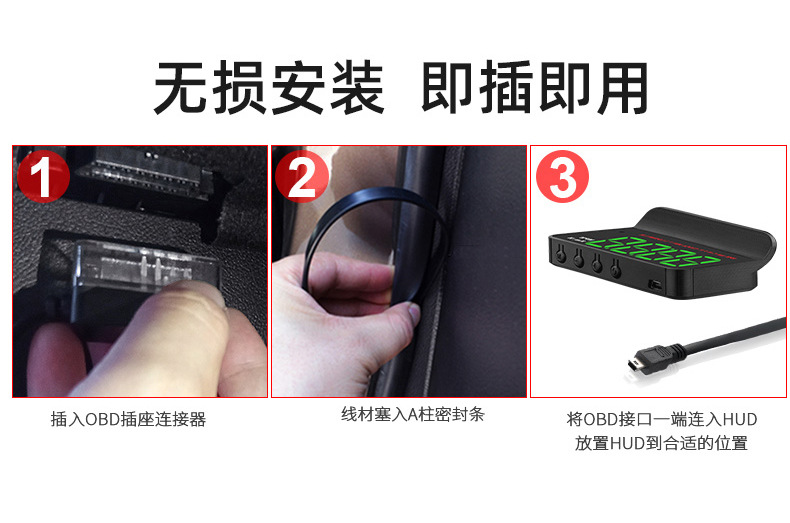 无损安装 即插即用

1

2

3

插入OBD插座连接器

线材塞入A柱密封条

将OBD接口一端连入HUD
放置HUD到合适的位置