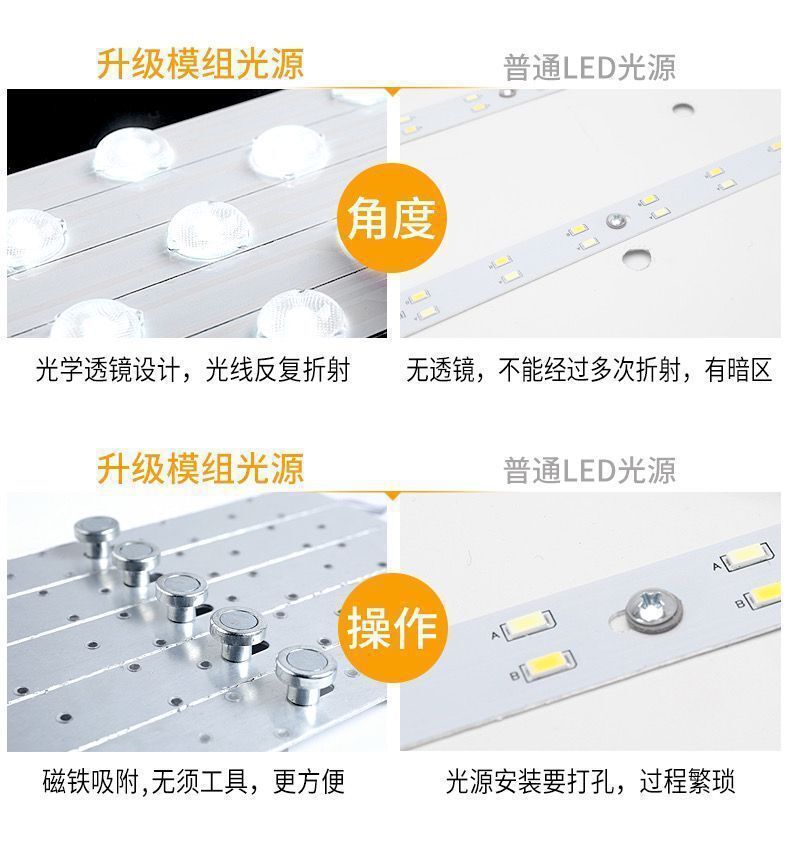 升级模组光源

普通LED光源

角度

光学透镜设计，光线反复折射

无透镜，不能经过多次折射，有暗区

升级模组光源

普通LED光源

操作

A

B

A

B

磁铁吸附,无须工具，更方便

光源安装要打孔，过程繁琐