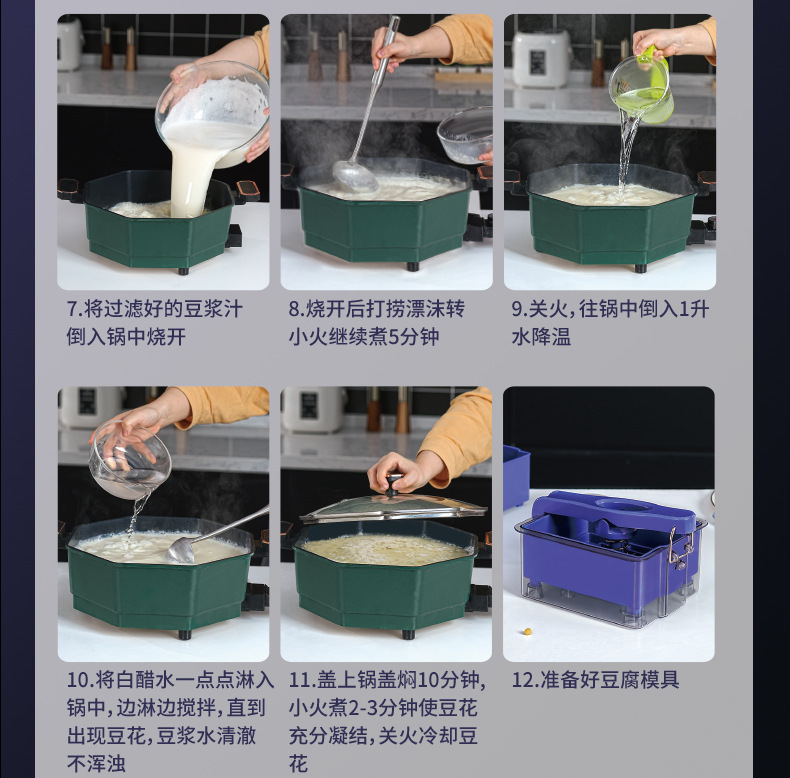 7.将过滤好的豆浆汁倒入锅中烧开

8.烧开后打捞漂沫转小火继续煮5分钟

9.关火，往锅中倒入1升水降温

10.将白醋水一点点淋入锅中，边淋边搅拌，直到出现豆花，豆浆水清澈不浑浊

11.盖上锅盖焖10分钟，小火煮2-3分钟使豆花充分凝结，关火冷却豆花

12.准备好豆腐模具