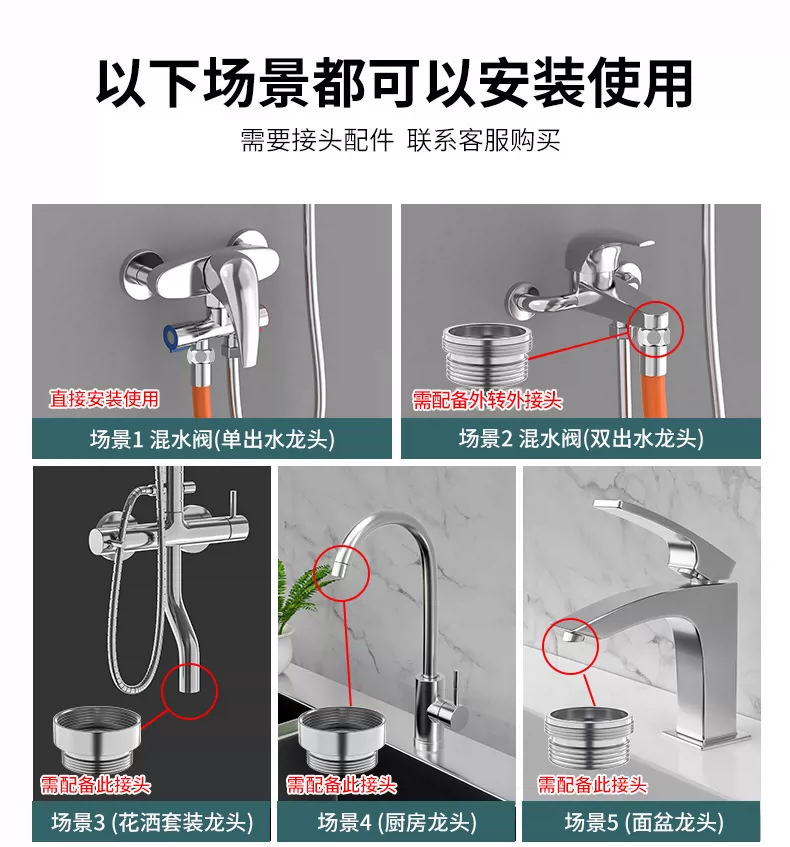 以下场景都可以安装使用

需要接头配件 联系客服购买

直接安装使用

场景1 混水阀(单出水龙头)

需配备外转外接头

场景2 混水阀(双出水龙头)

需配备此接头

场景3 (花洒套装龙头)

需配备此接头

场景4 (厨房龙头)

需配备此接头

场景5 (面盆龙头)