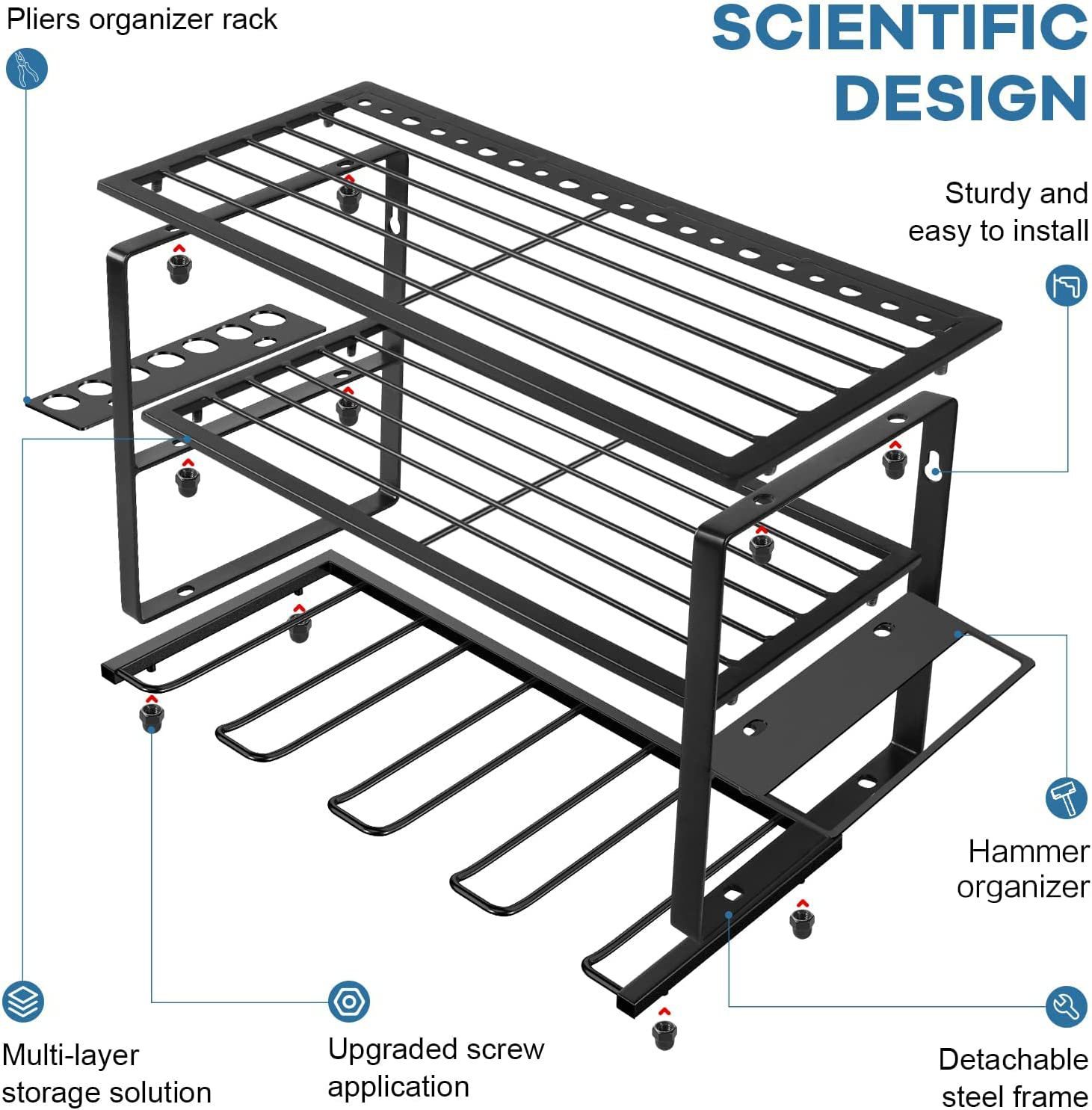 Pliers organizer rack

SCIENTIFIC DESIGN

Sturdy and easy to install

Hammer organizer

Multi-layer storage solution

Upgraded screw application

Detachable steel frame