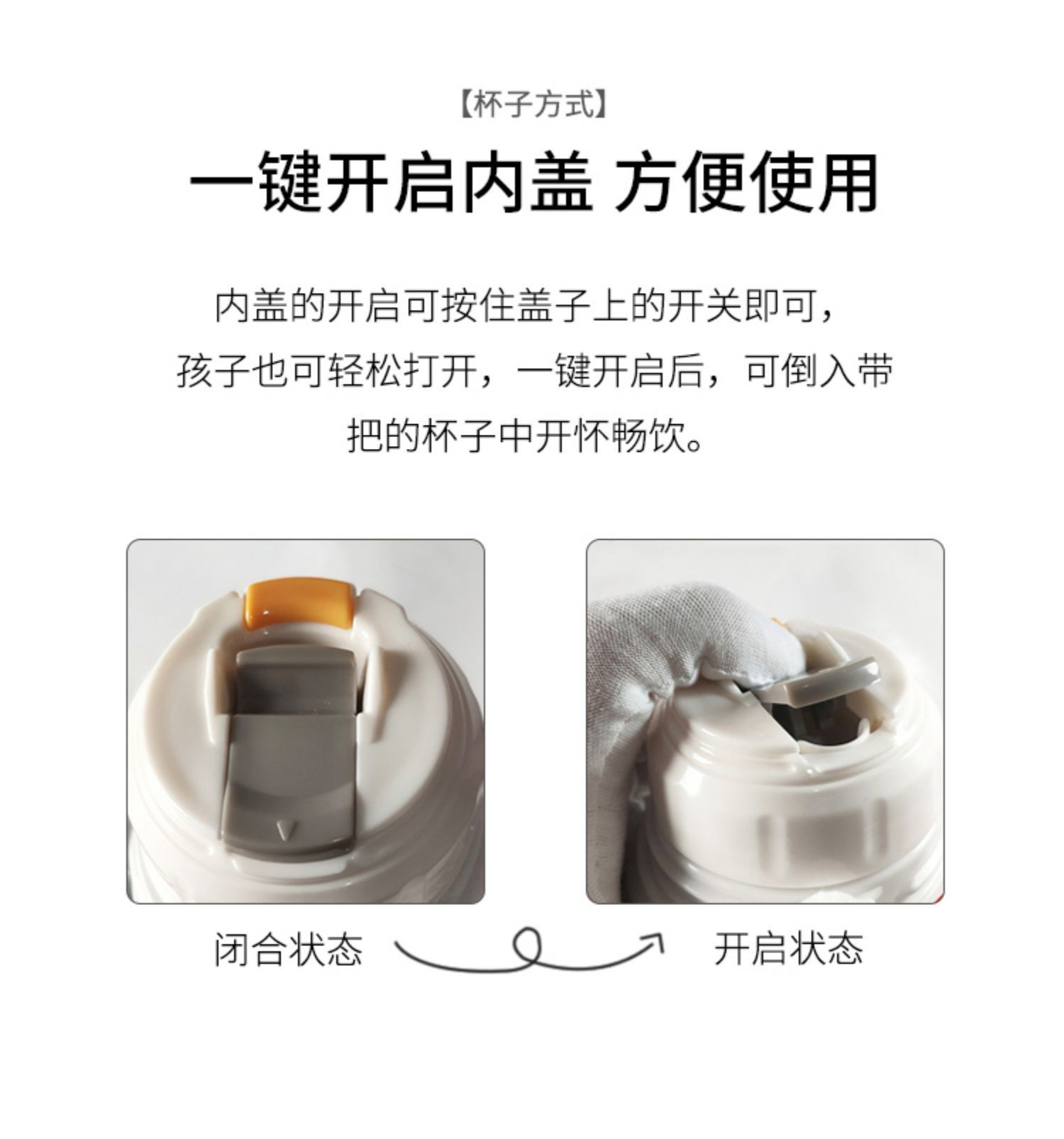 【杯子方式】

一键开启内盖 方便使用

内盖的开启可按住盖子上的开关即可，孩子也可轻松打开，一键开启后，可倒入带把的杯子中开怀畅饮。

闭合状态

开启状态